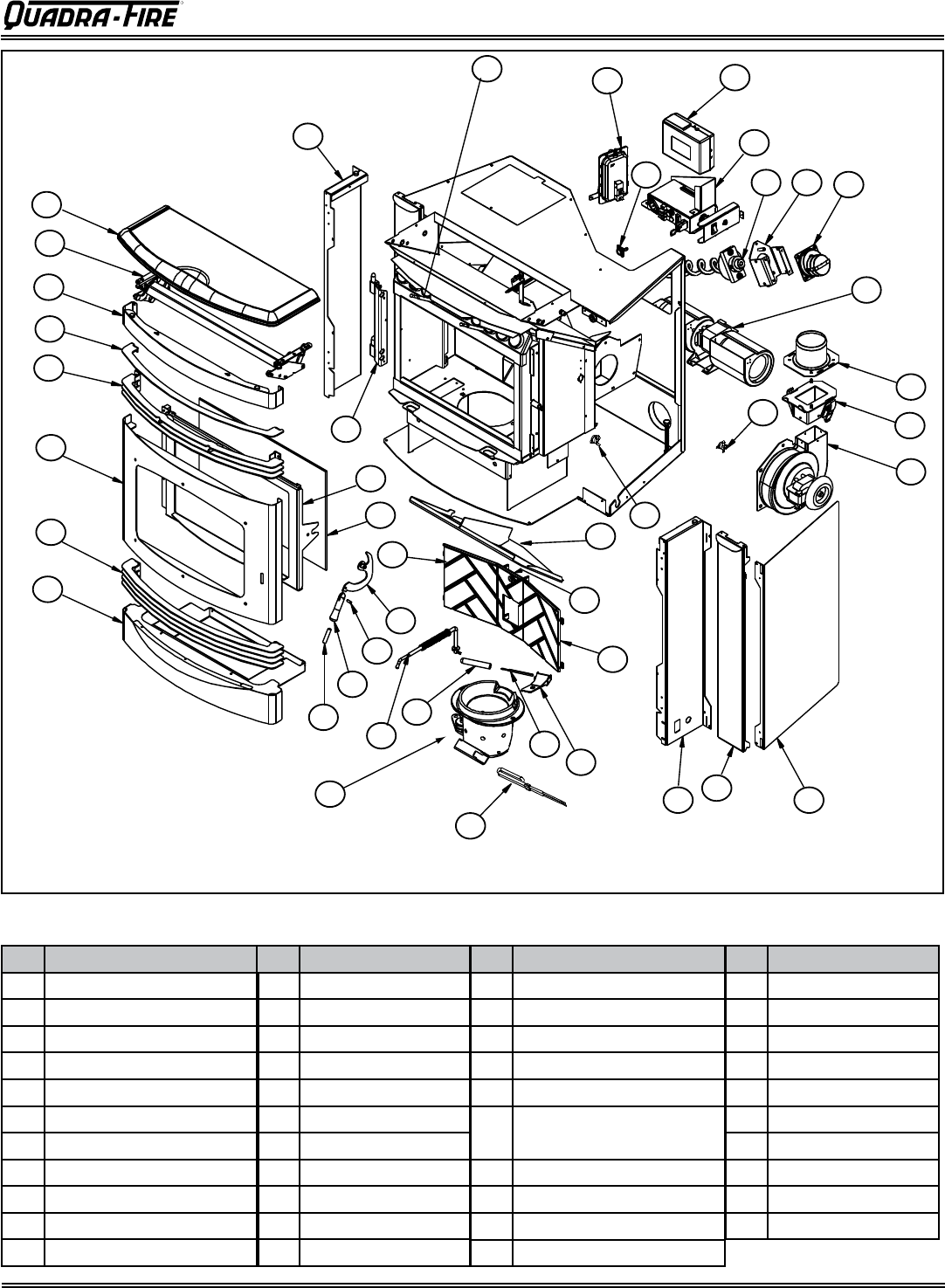 QUADRA-FIRE