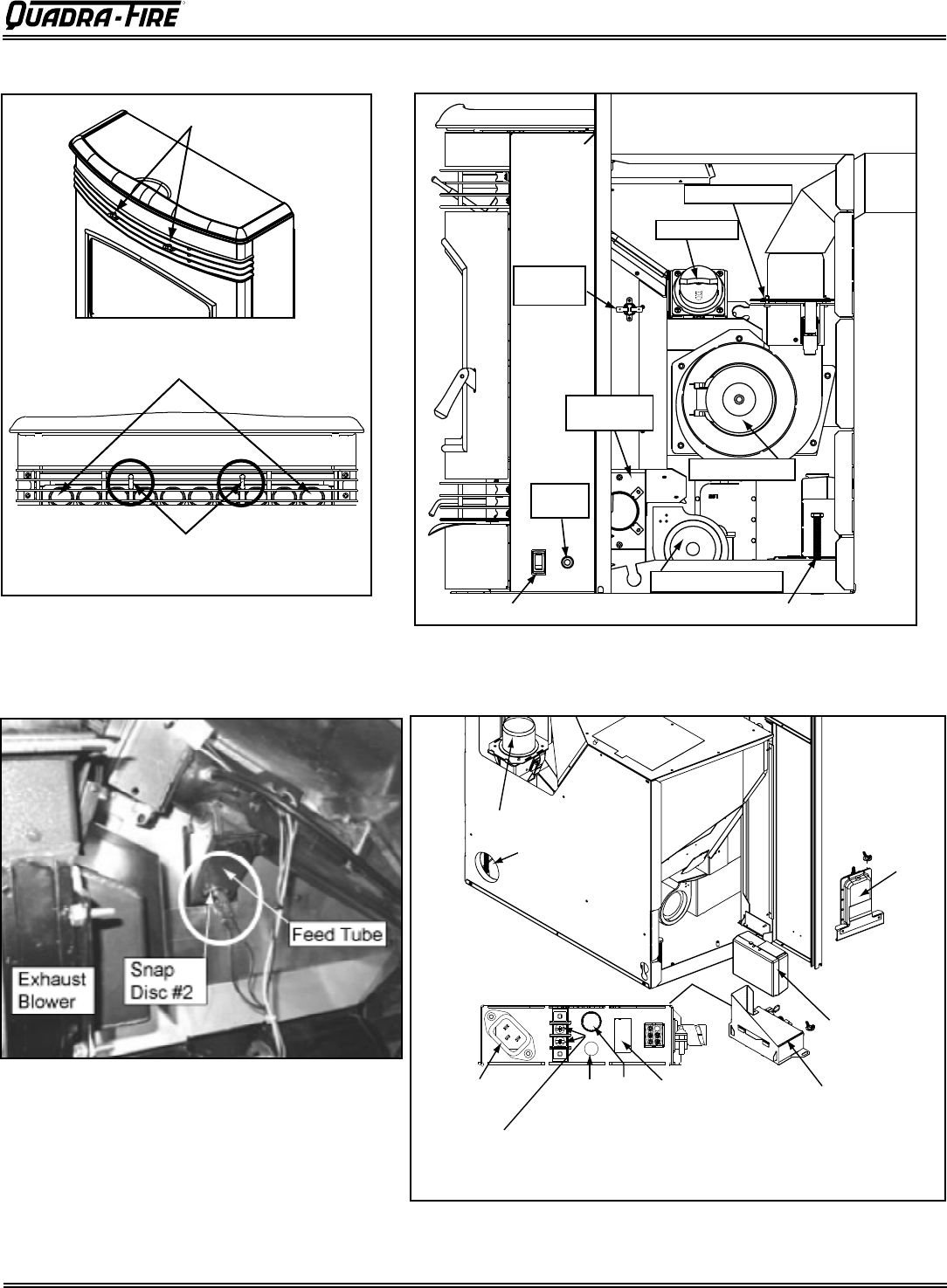 QUADRA-FIRE

Feed Tube

Exhaust Blower

Snap Disc #2