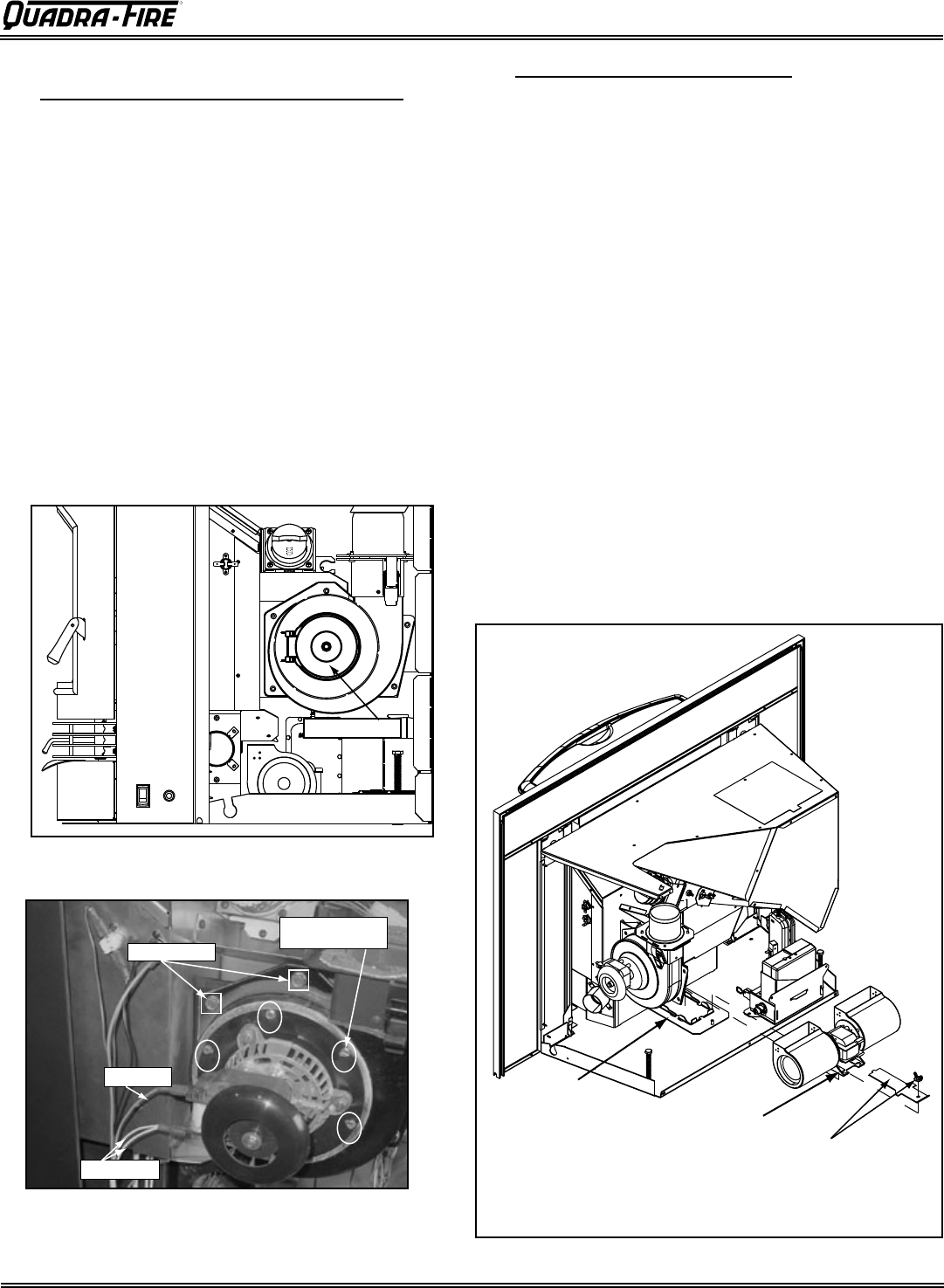 QUADRA-FIRE