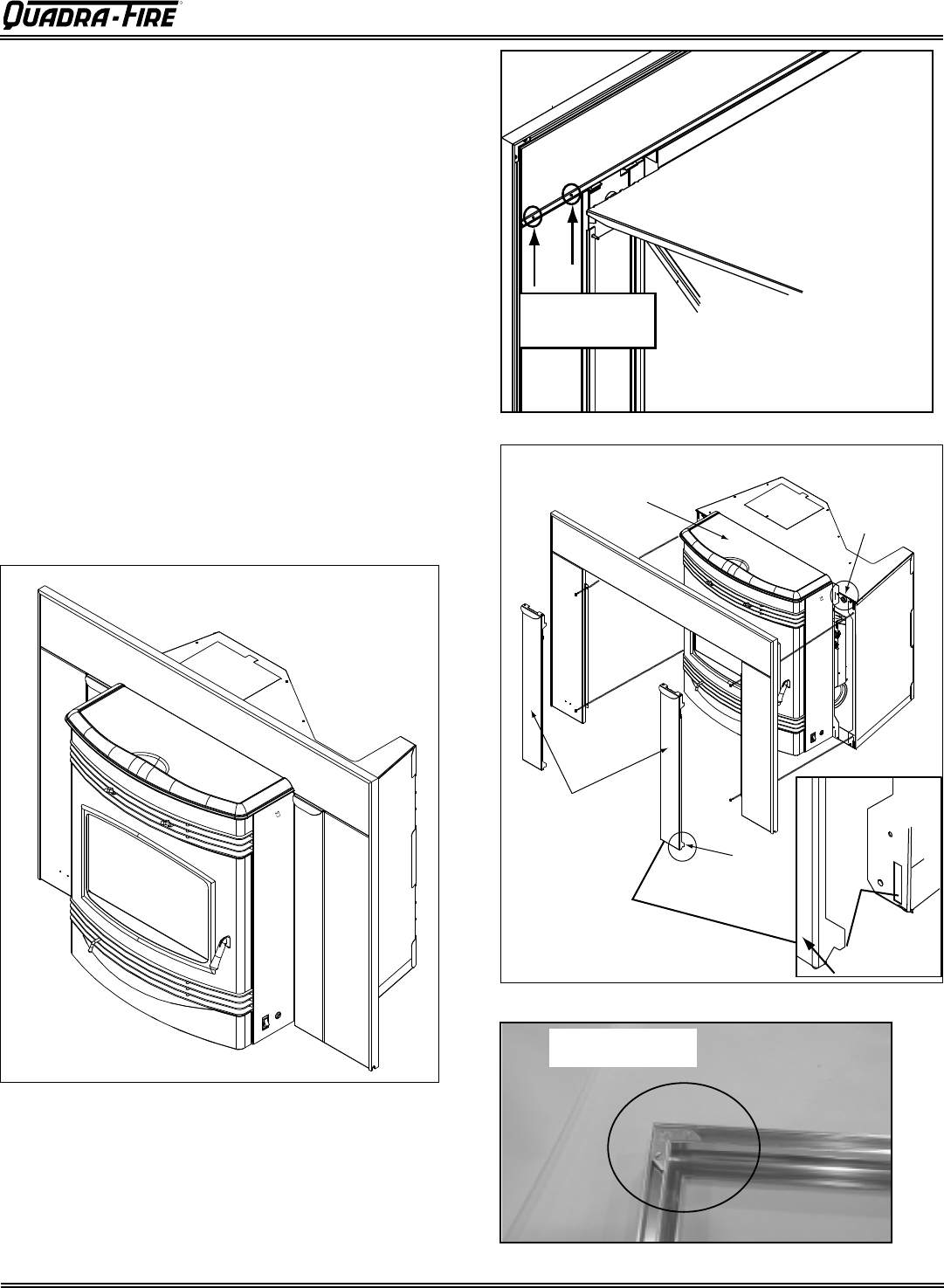 QUADRA-FIRE