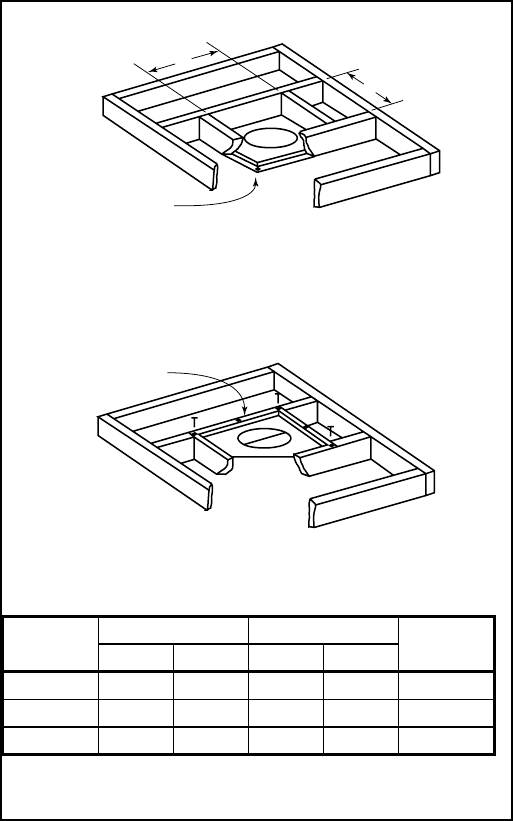 T

T

T