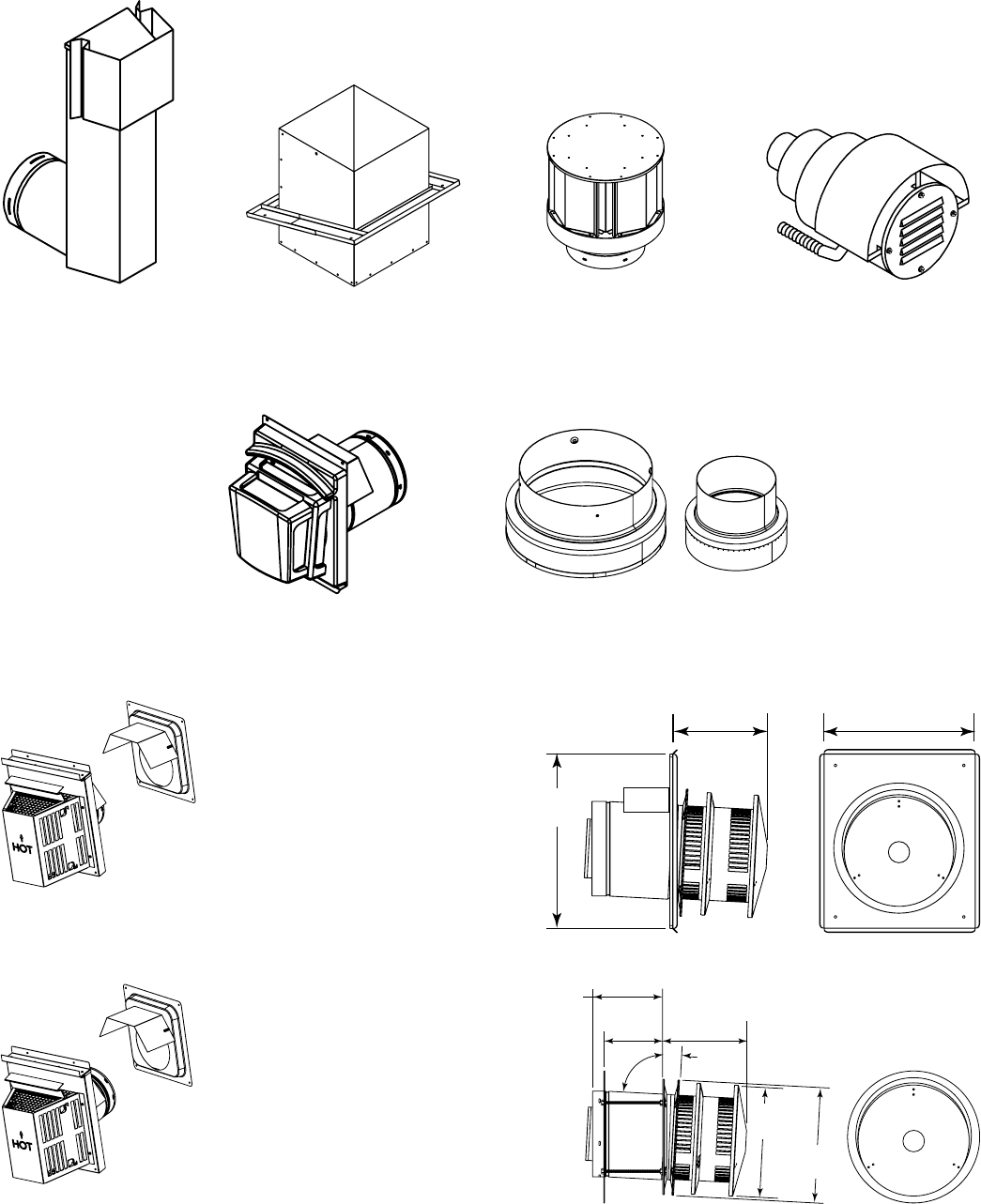 HOT

HOT