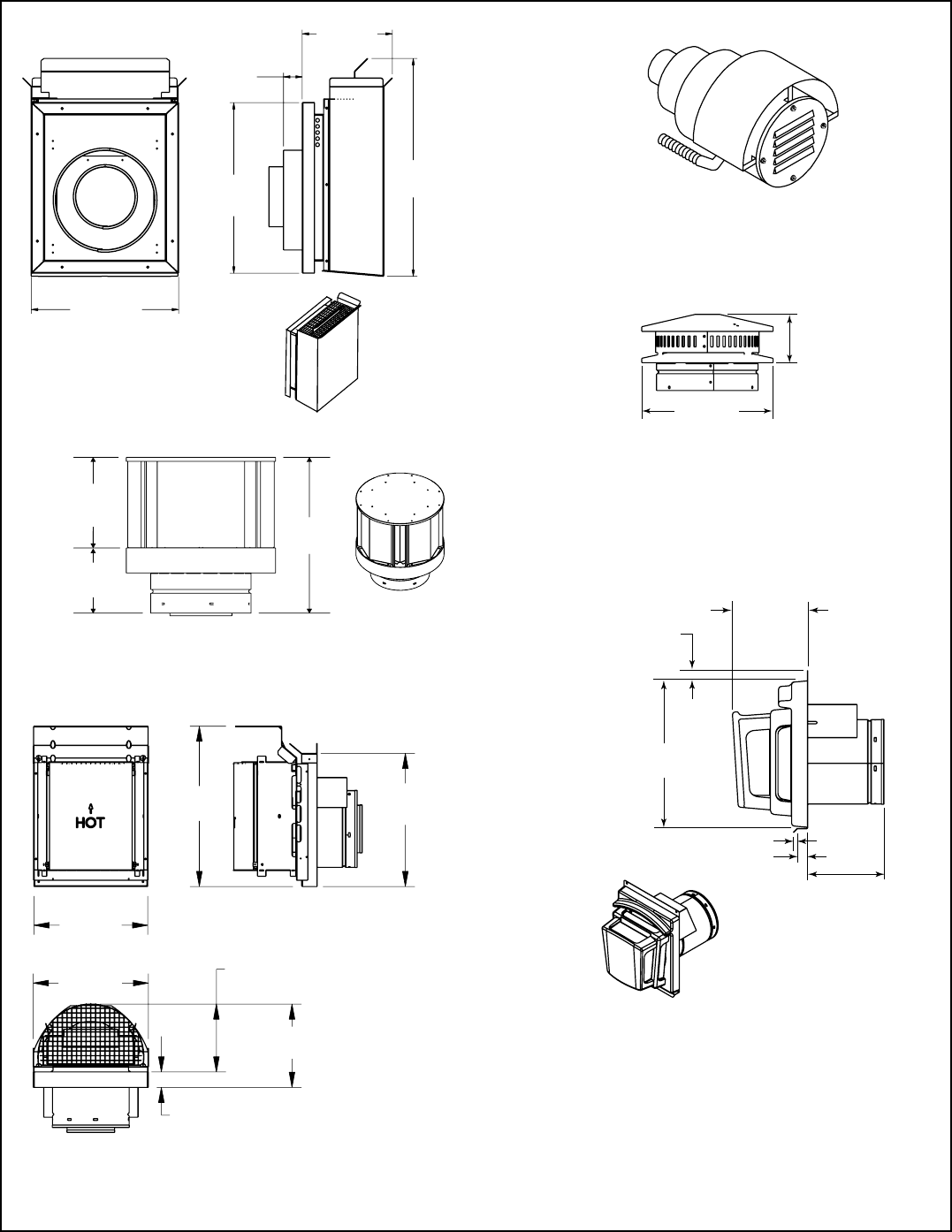 HOT