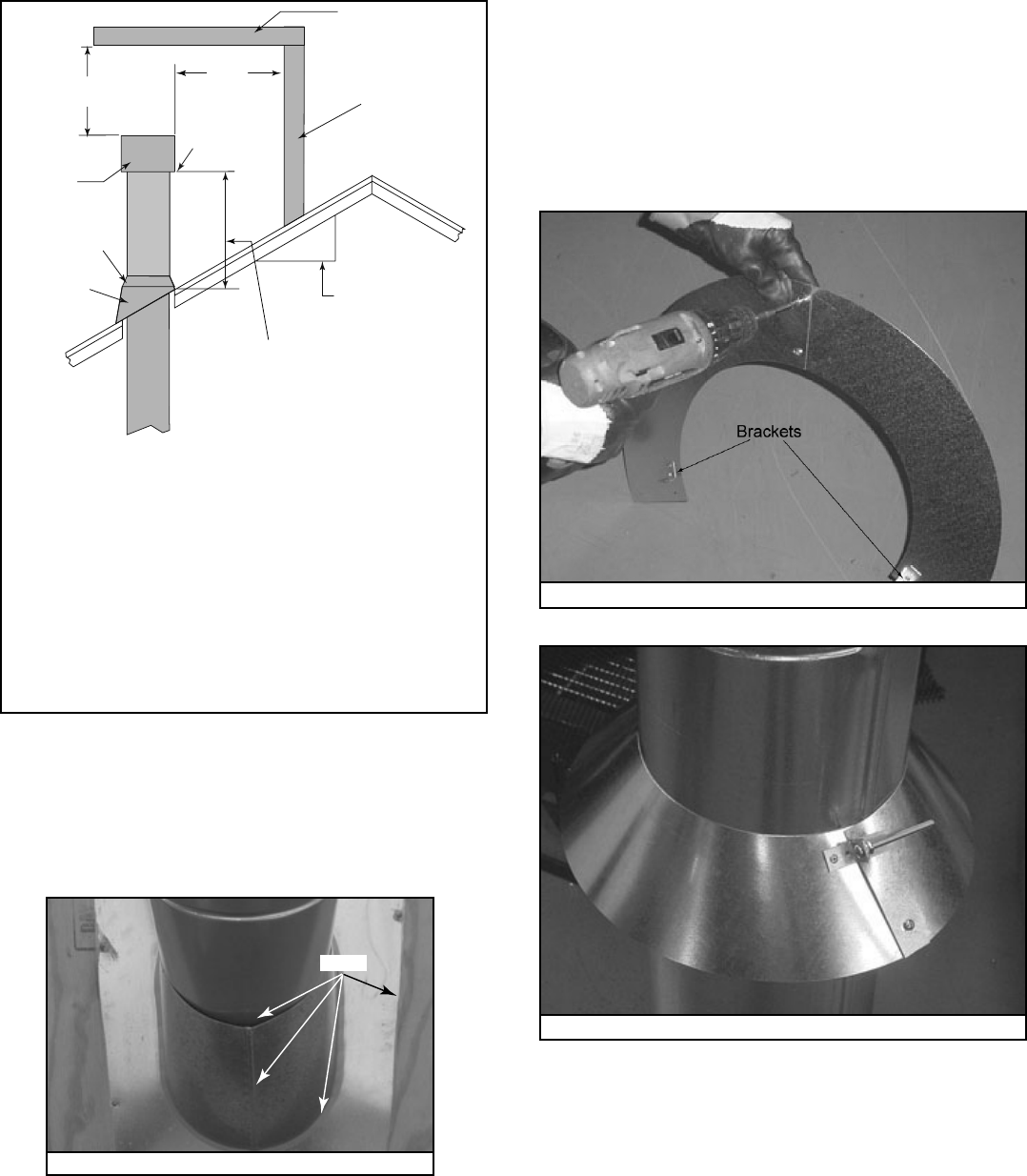 Brackets