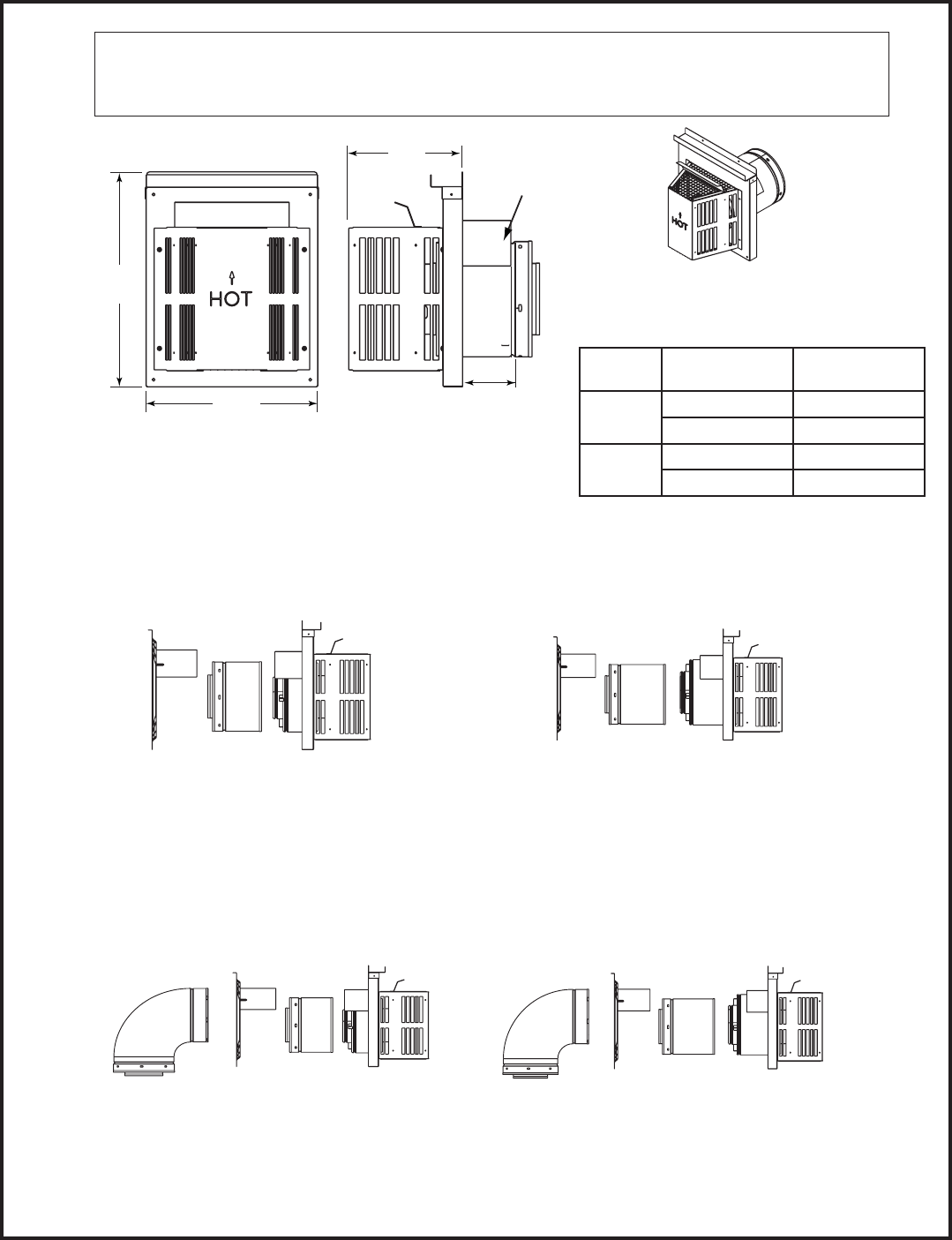 HOT

HOT