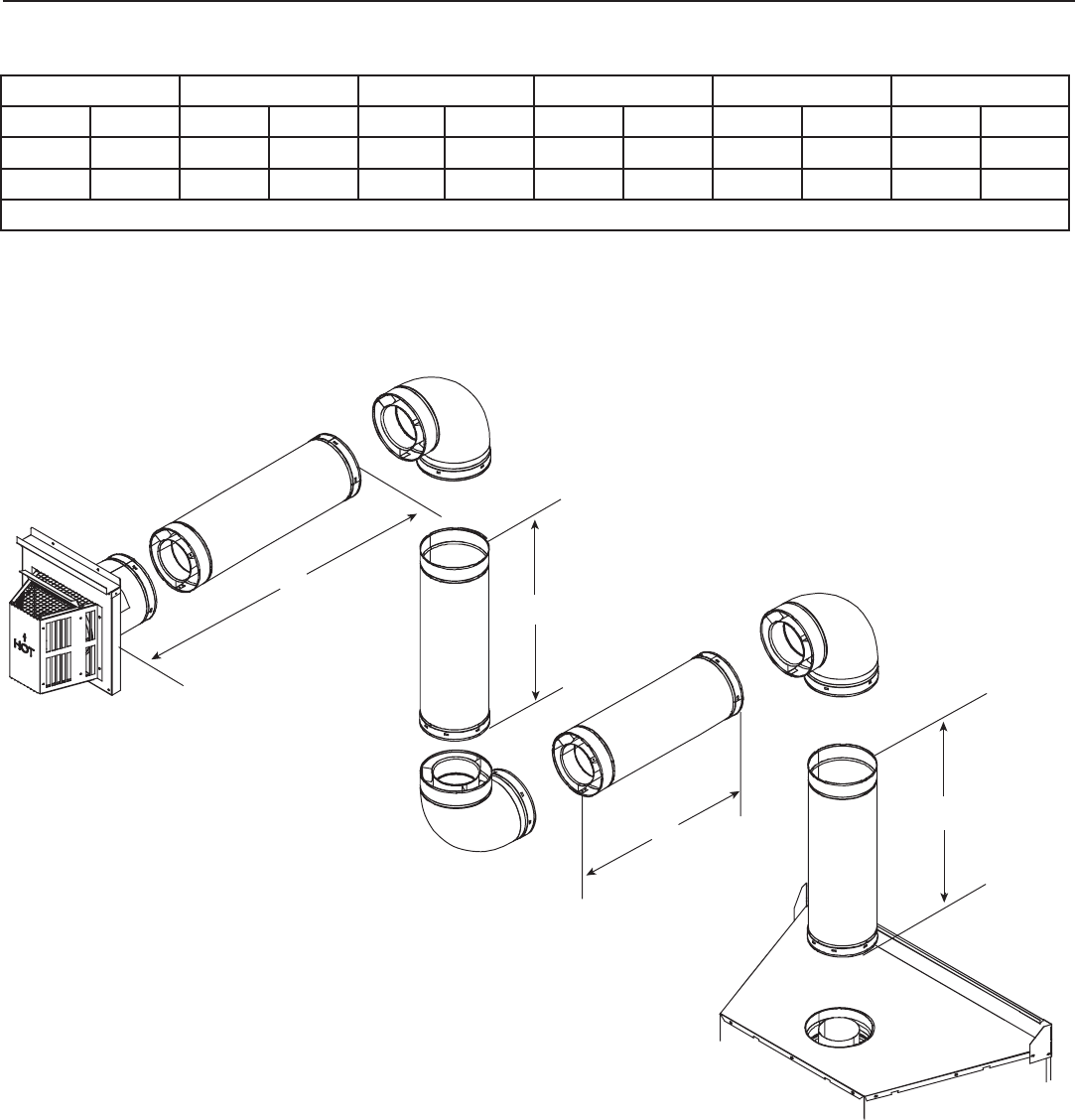 HOT