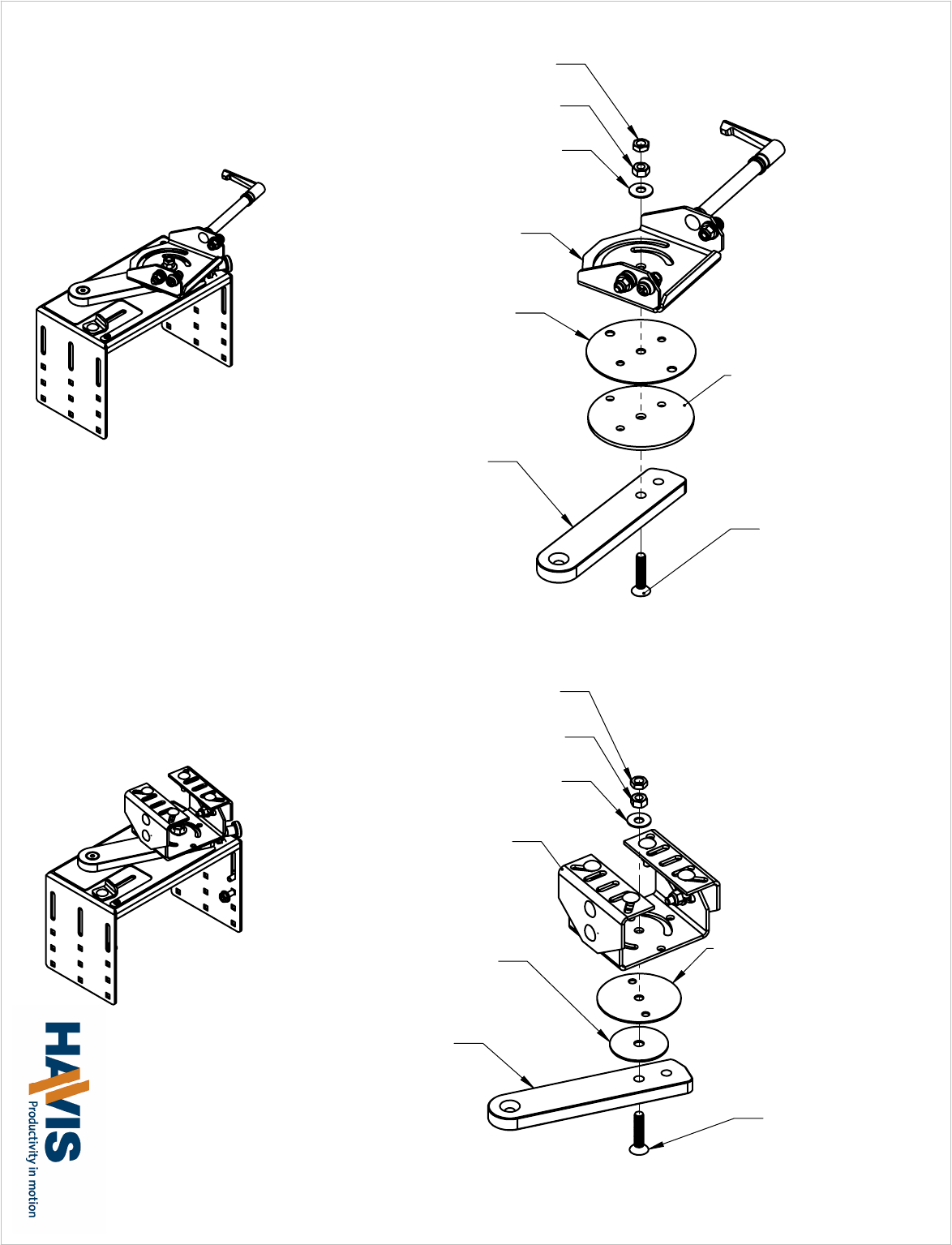 HAVIS
Productivity in motion