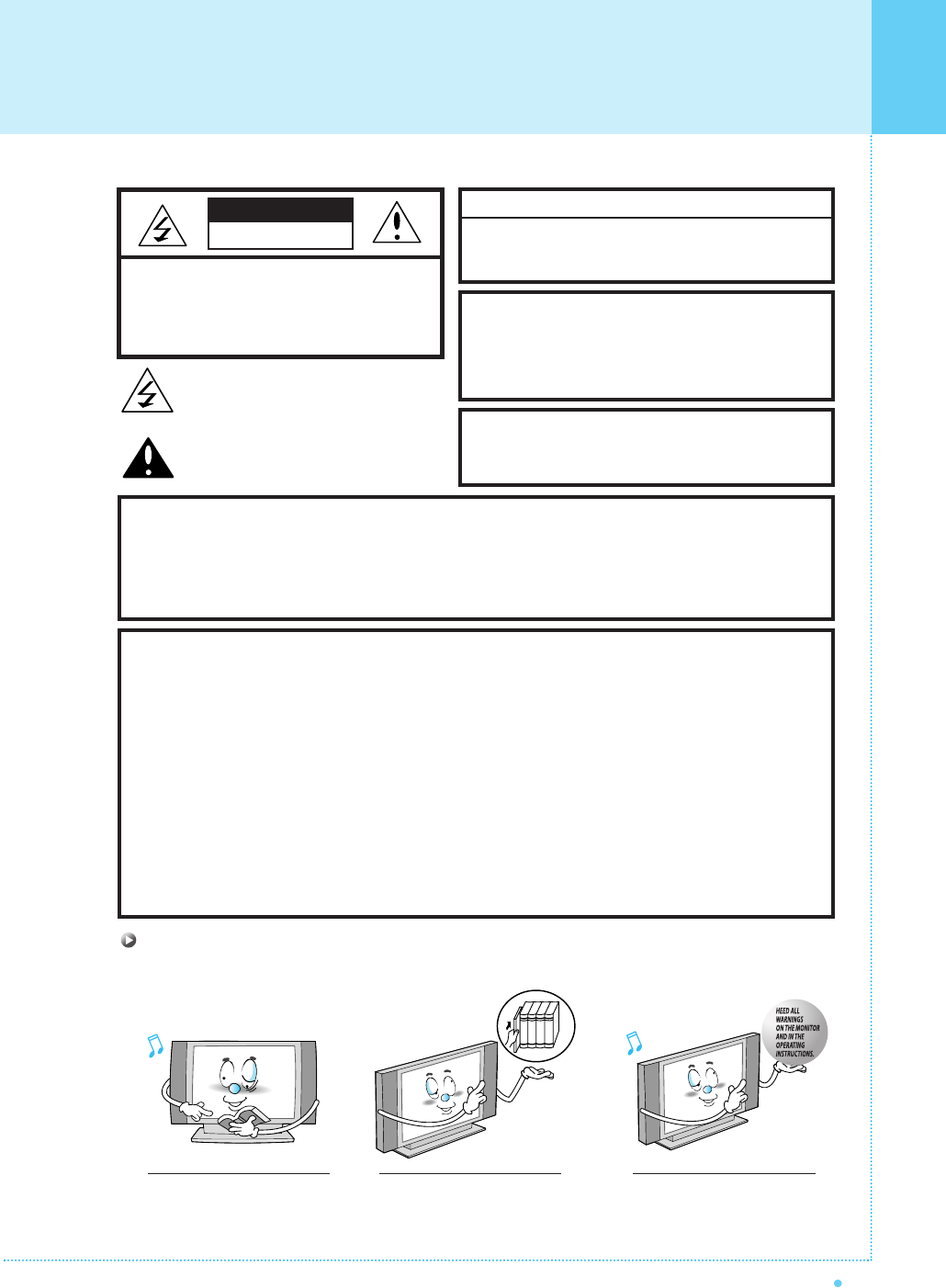 HEED ALL WARNINGS ON THE MONITOR AND IN THE OPERATING INSTRUCTIONS.