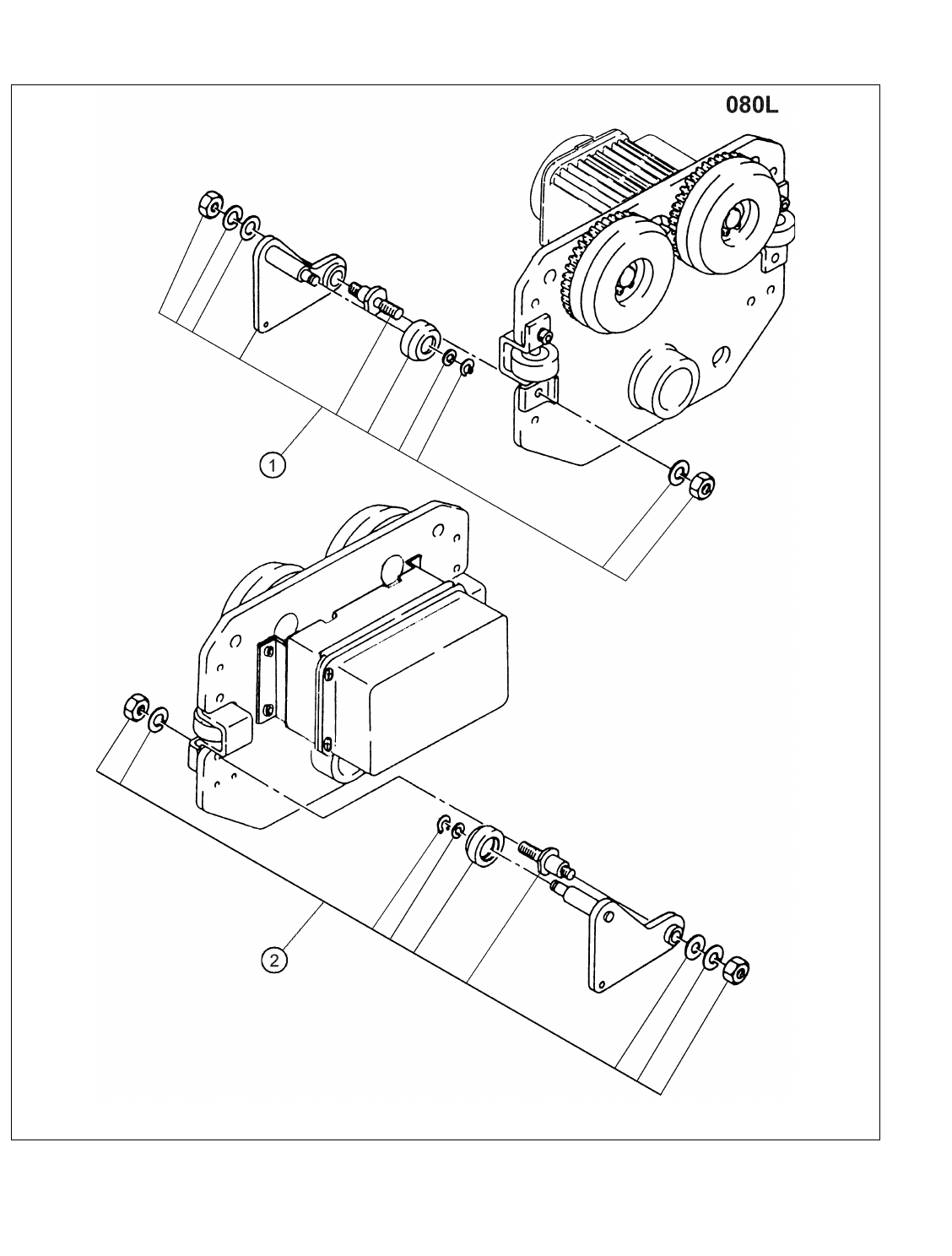 080L

1

2