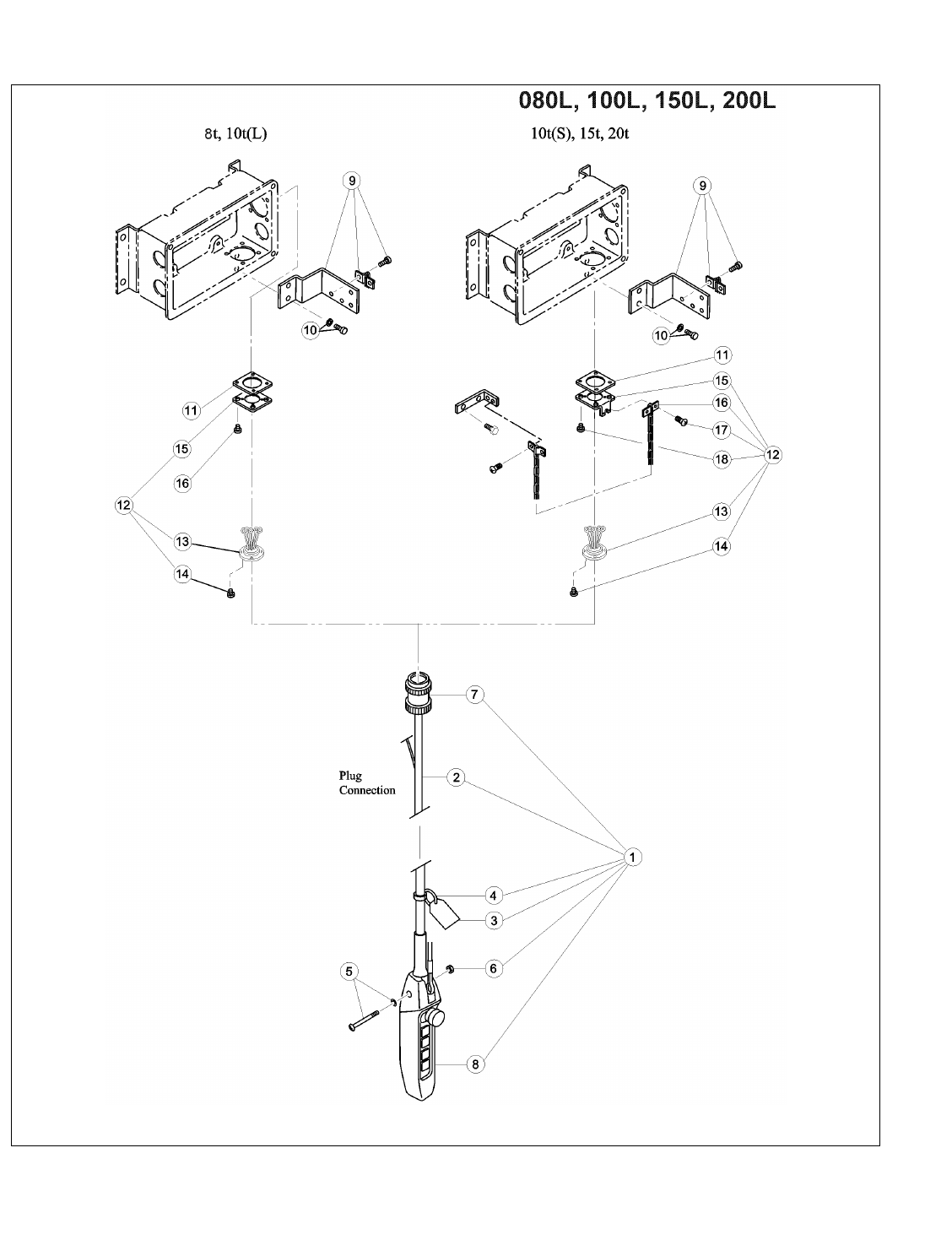 080L, 100L, 150L, 200L

8t, 10t(L)

10t(S), 15t, 20t

9

10

11

15

16

12

13

14

9

10

11

15

16

17

18

12

13

14

7

Plug Connection

2

1

4

3

6

5

8