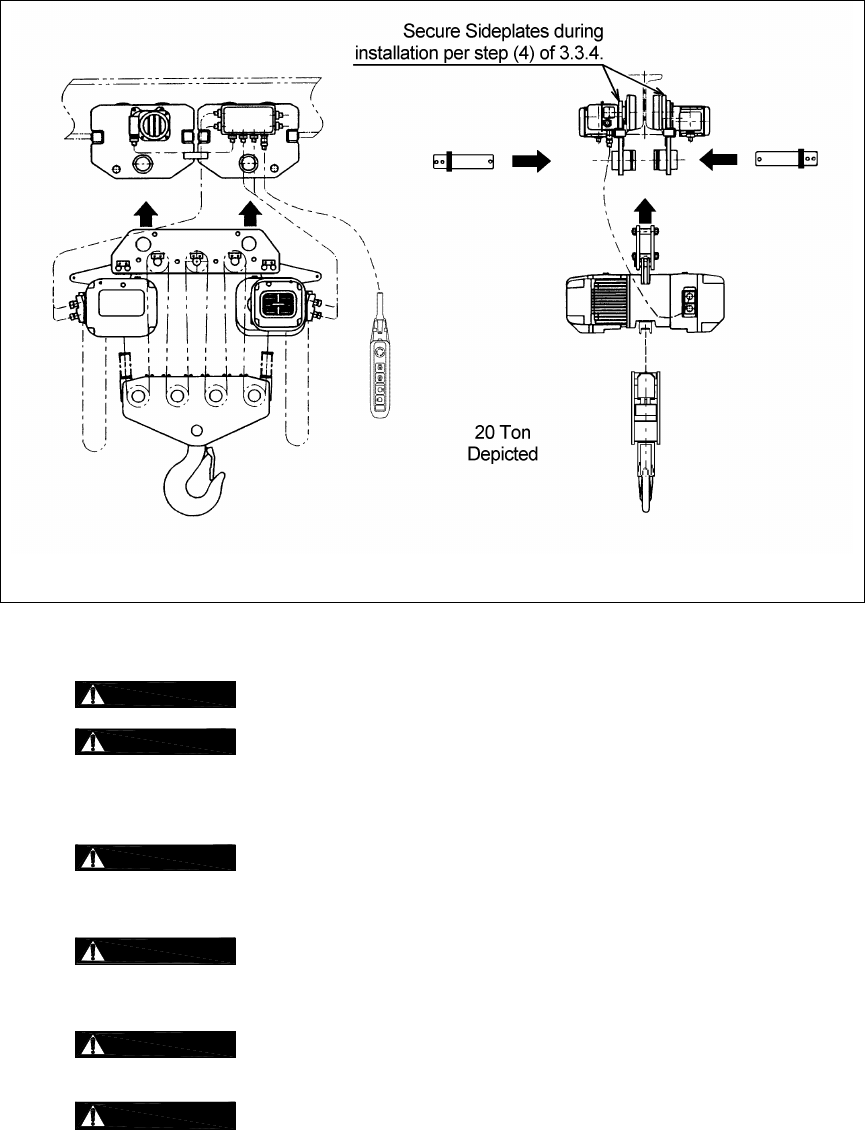 Secure Sideplates during installation per step (4) of 3.3.4.

20 Ton Depicted