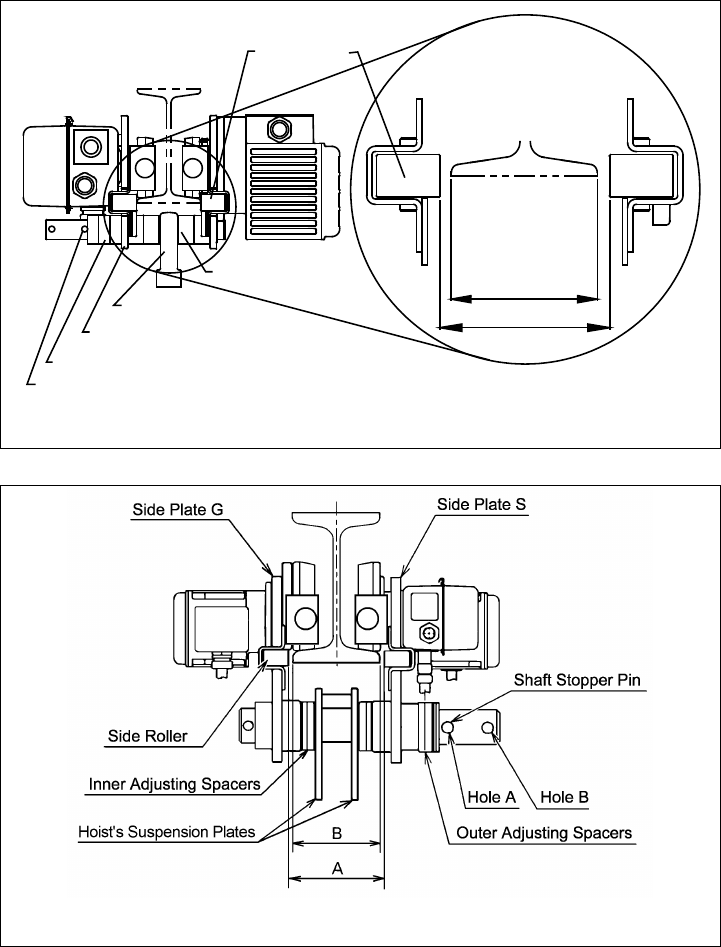 Side Plate G

Side Plate S

Shaft Stopper Pin

Side Roller

Inner Adjusting Spacers

Hole A

Hole B

Hoist's Suspension Plates

Outer Adjusting Spacers

B

A