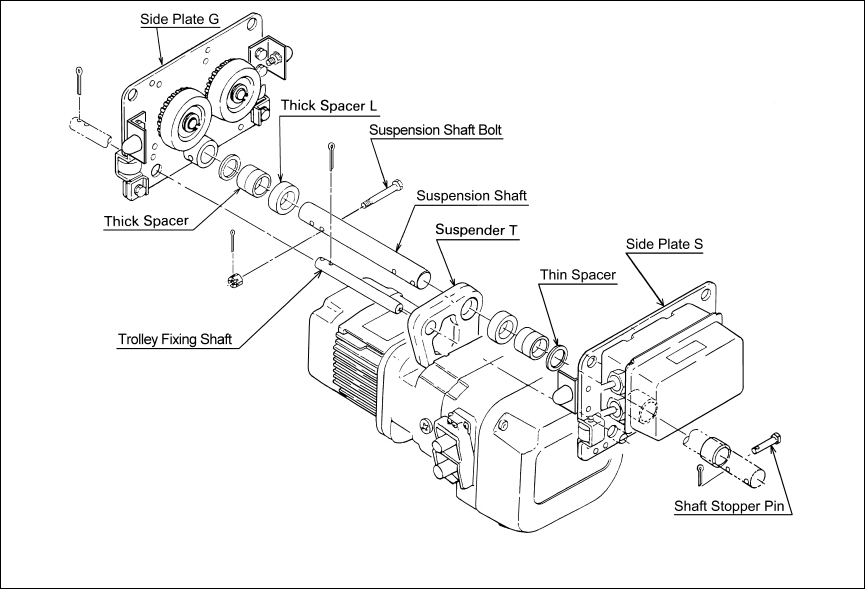 Side Plate G
Thick Spacer L
Suspension Shaft Bolt
Suspension Shaft
Thick Spacer
Suspender T
Side Plate S
Thin Spacer
Trolley Fixing Shaft
Shaft Stopper Pin