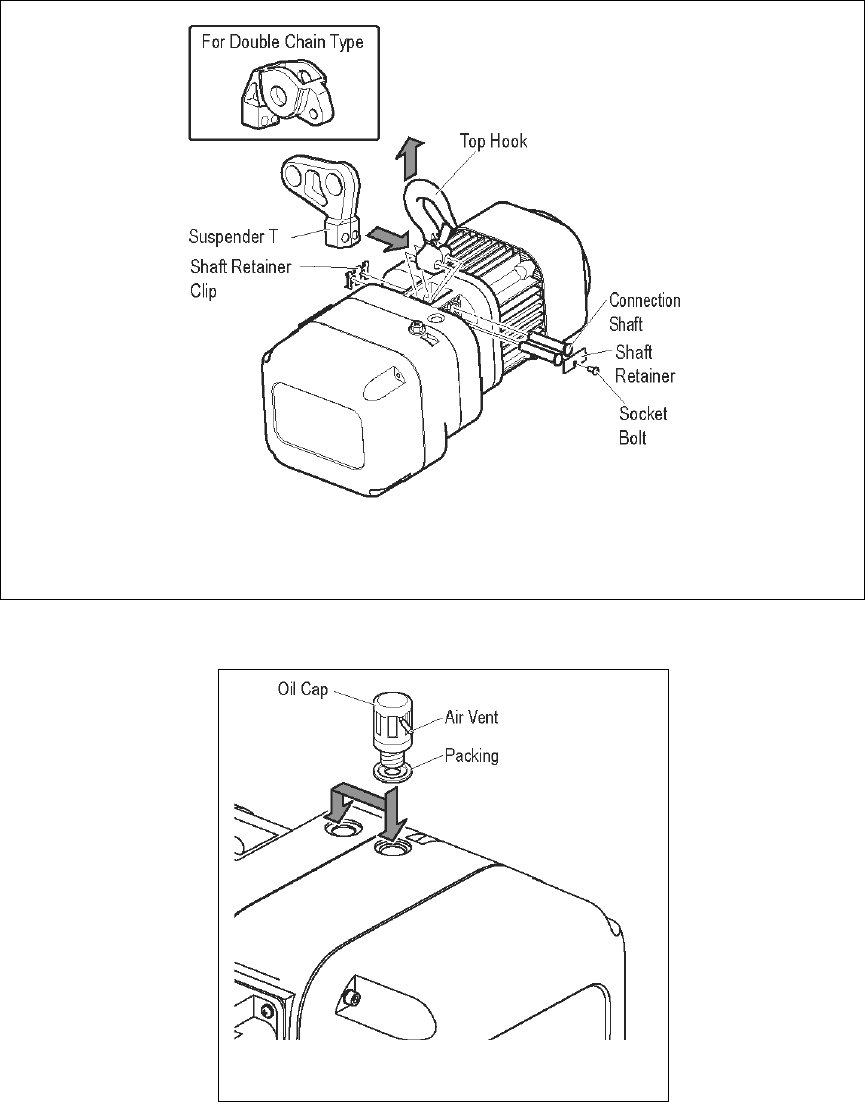 For Double Chain Type

Top Hook

Suspender T

Shaft Retainer Clip

Connection Shaft

Shaft Retainer

Socket Bolt

Oil Cap

Air Vent

Packing