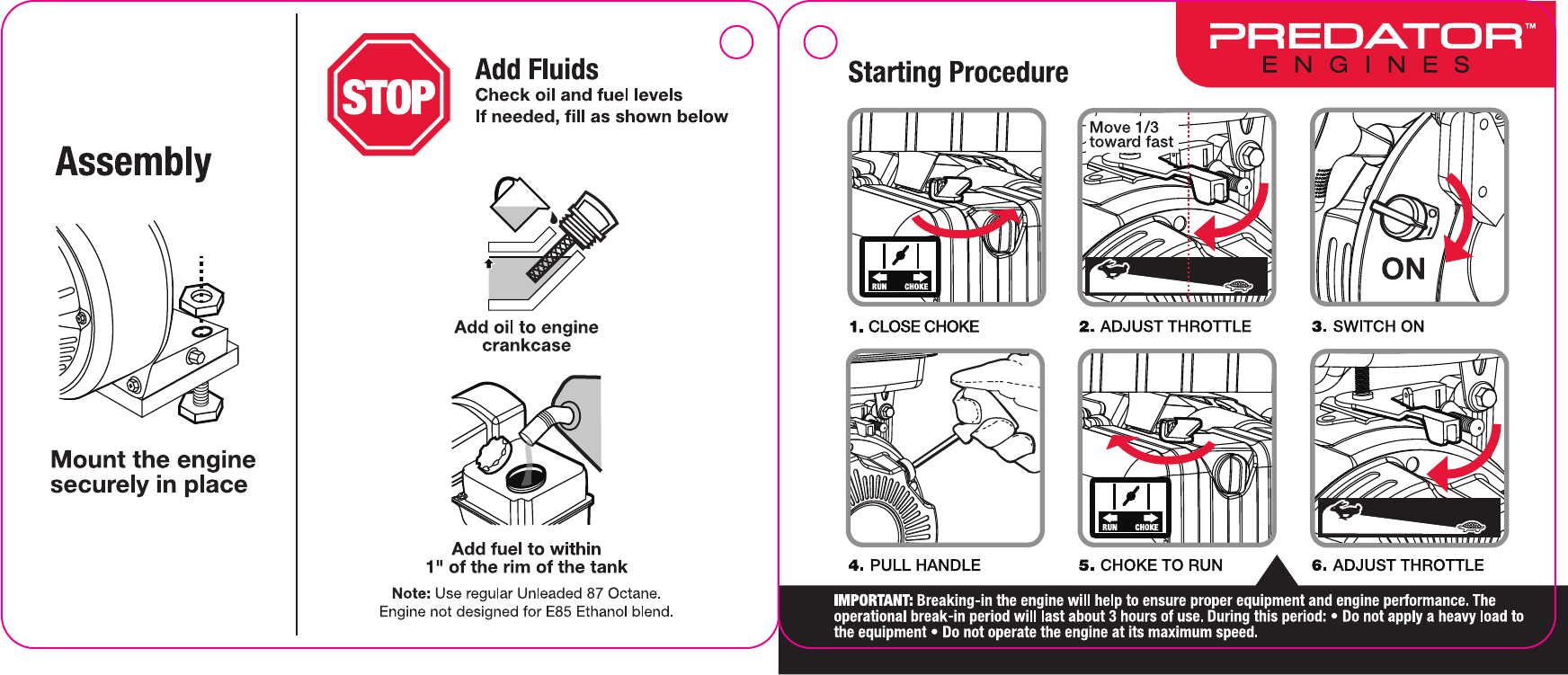 Assembly

Mount the engine securely in place

STOP

Add Fluids
Check oil and fuel levels
If needed, fill as shown below

Add oil to engine crankcase

Add fuel to within 1" of the rim of the tank

Note: Use regular Unleaded 87 Octane. Engine not designed for E85 Ethanol blend.

PREDATOR™ ENGINES

Starting Procedure

RUN CHOKE

1. CLOSE CHOKE

Move 1/3 toward fast

2. ADJUST THROTTLE

ON

3. SWITCH ON

4. PULL HANDLE

RUN CHOKE

5. CHOKE TO RUN

6. ADJUST THROTTLE

IMPORTANT: Breaking-in the engine will help to ensure proper equipment and engine performance. The operational break-in period will last about 3 hours of use. During this period: • Do not apply a heavy load to the equipment • Do not operate the engine at its maximum speed.