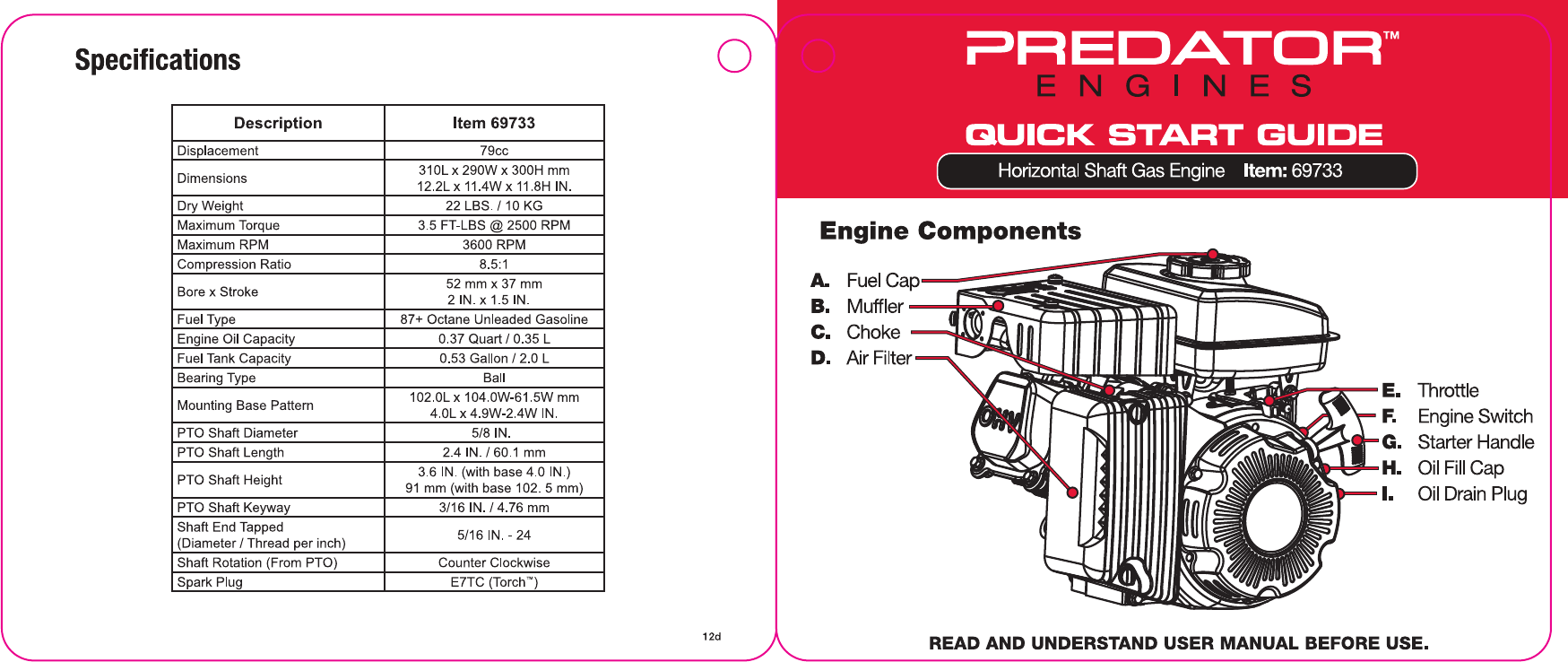 Specifications

| Description | Item 69733 |
|---|---|
| Displacement | 79cc |
| Dimensions | 310L x 290W x 300H mm 12.2L x 11.4W x 11.8H IN. |
| Dry Weight | 22 LBS. / 10 KG |
| Maximum Torque | 3.5 FT-LBS @ 2500 RPM |
| Maximum RPM | 3600 RPM |
| Compression Ratio | 8.5:1 |
| Bore x Stroke | 52 mm x 37 mm 2 IN. x 1.5 IN. |
| Fuel Type | 87+ Octane Unleaded Gasoline |
| Engine Oil Capacity | 0.37 Quart / 0.35 L |
| Fuel Tank Capacity | 0.53 Gallon / 2.0 L |
| Bearing Type | Ball |
| Mounting Base Pattern | 102.0L x 104.0W-61.5W mm 4.0L x 4.9W-2.4W IN. |
| PTO Shaft Diameter | 5/8 IN. |
| PTO Shaft Length | 2.4 IN. / 60.1 mm |
| PTO Shaft Height | 3.6 IN. (with base 4.0 IN.) 91 mm (with base 102. 5 mm) |
| PTO Shaft Keyway | 3/16 IN. / 4.76 mm |
| Shaft End Tapped (Diameter / Thread per inch) | 5/16 IN. - 24 |
| Shaft Rotation (From PTO) | Counter Clockwise |
| Spark Plug | E7TC (Torch™) |

12d

PREDATOR™
ENGINES

QUICK START GUIDE

Horizontal Shaft Gas Engine Item: 69733

Engine Components

A. Fuel Cap
B. Muffler
C. Choke
D. Air Filter
E. Throttle
F. Engine Switch
G. Starter Handle
H. Oil Fill Cap
I. Oil Drain Plug

READ AND UNDERSTAND USER MANUAL BEFORE USE.