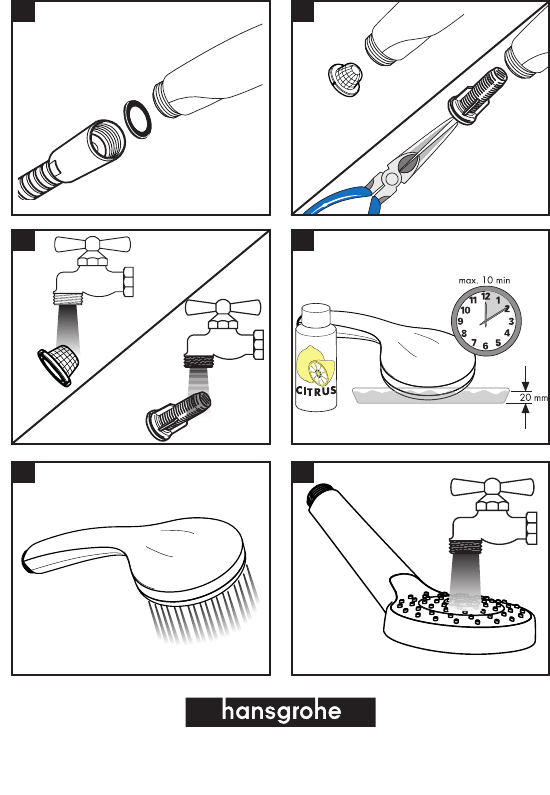 max. 10 min

12
1
2
3
4
5
6
7
8
9
10
11

CITRUS

20 mm

hansgrohe