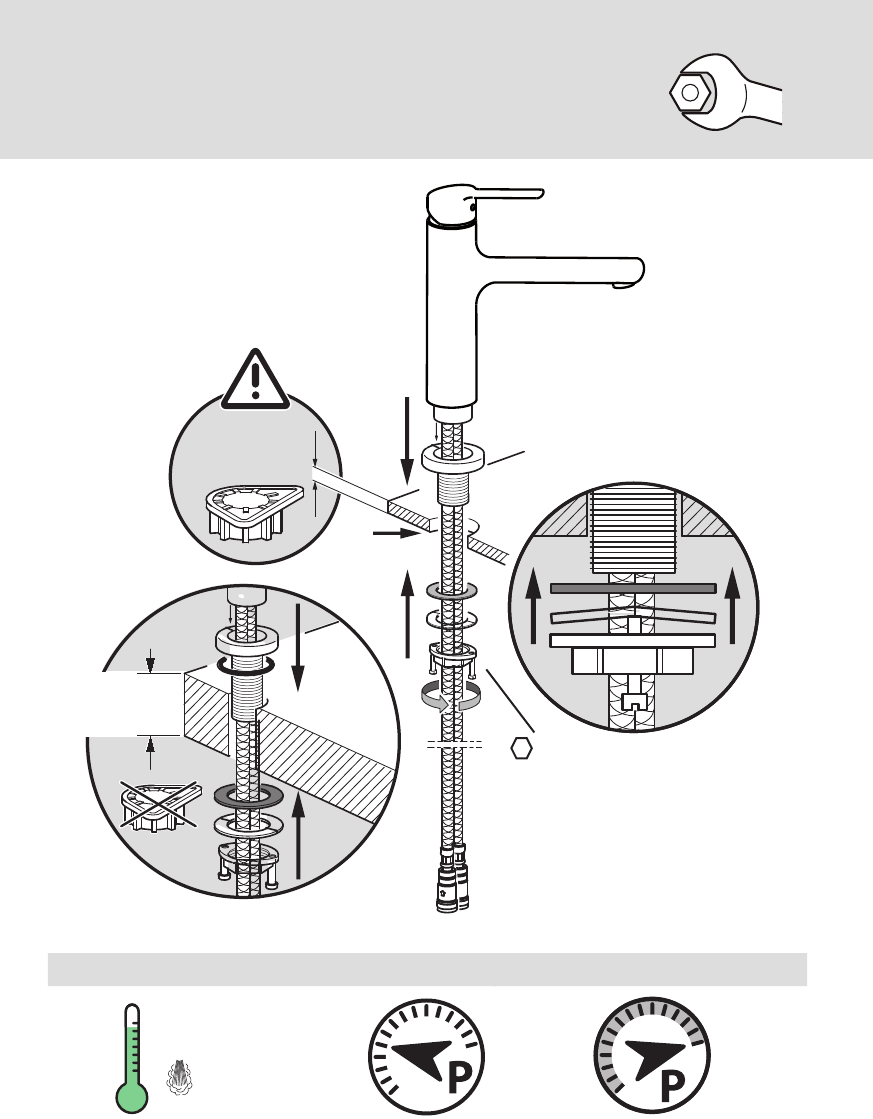 P

P