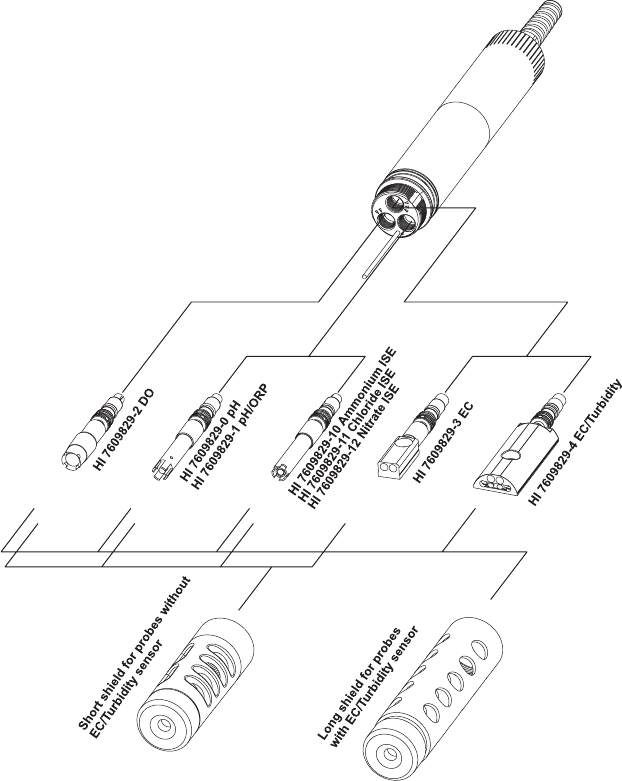 HI 7609829-2 DO

HI 7609829-0 pH
HI 7609829-1 pH/ORP

HI 7609829-10 Ammonium ISE
HI 7609829-11 Chloride ISE
HI 7609829-12 Nitrate ISE

HI 7609829-3 EC

HI 7609829-4 EC/Turbidity

Short shield for probes without EC/Turbidity sensor

Long shield for probes with EC/Turbidity sensor