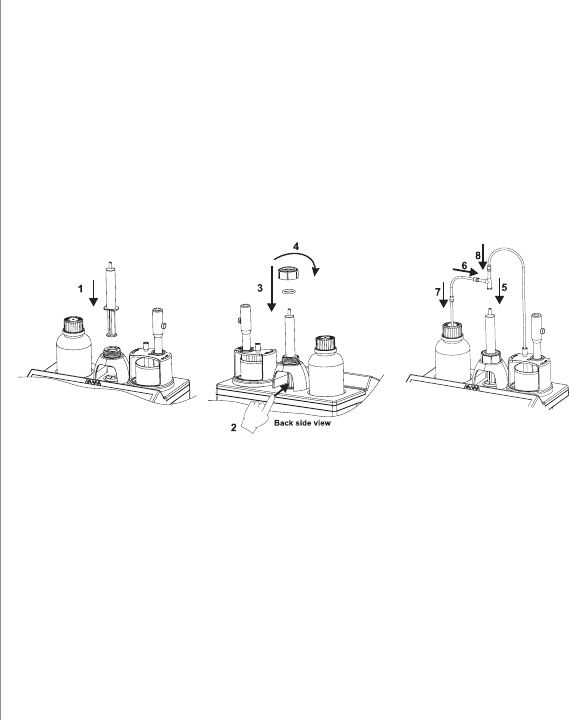 1

4

3

2

Back side view

8

6

7

5