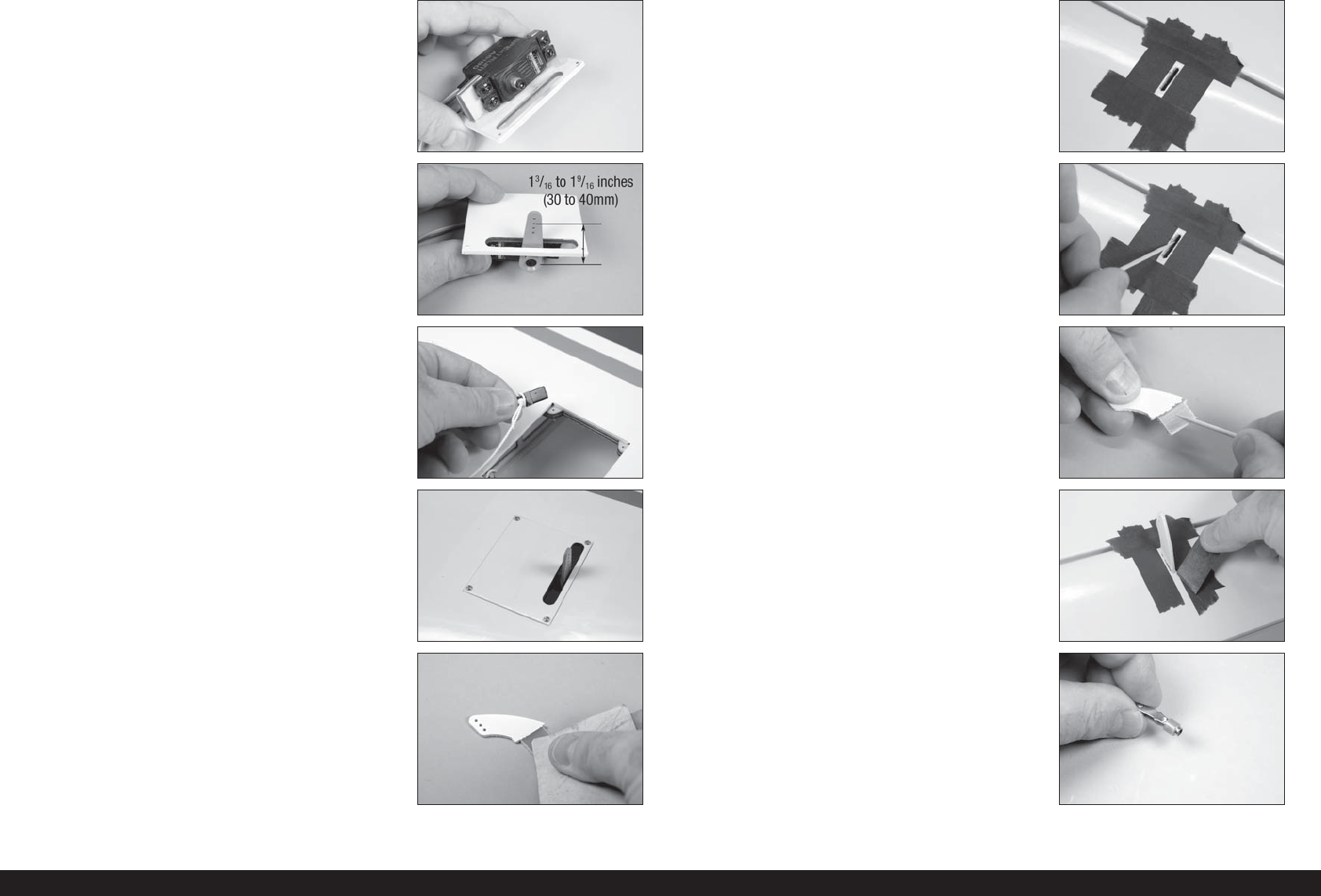 $1\frac{3}{16}$ to $1\frac{9}{16}$ inches
(30 to 40mm)