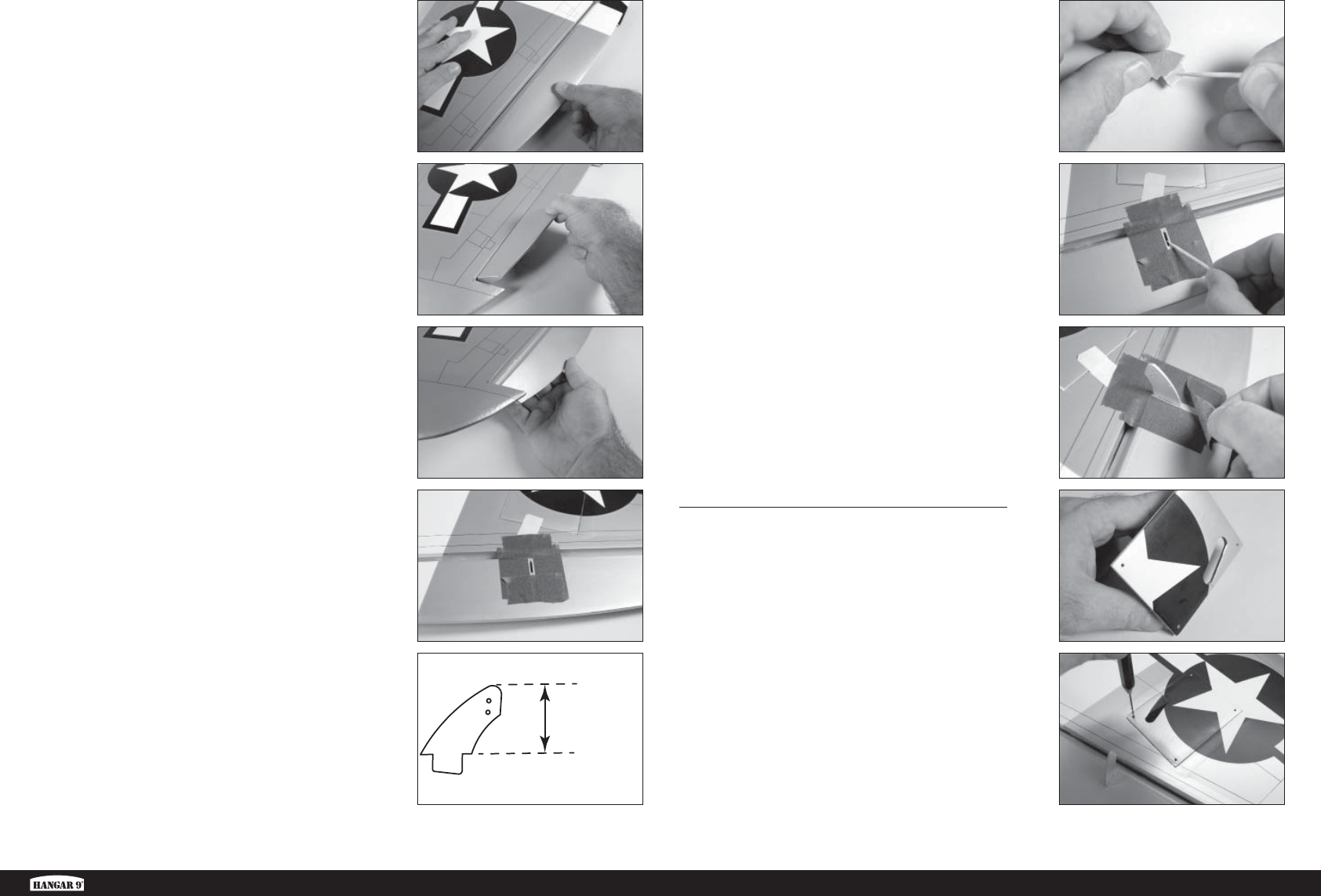 HANGAR 9