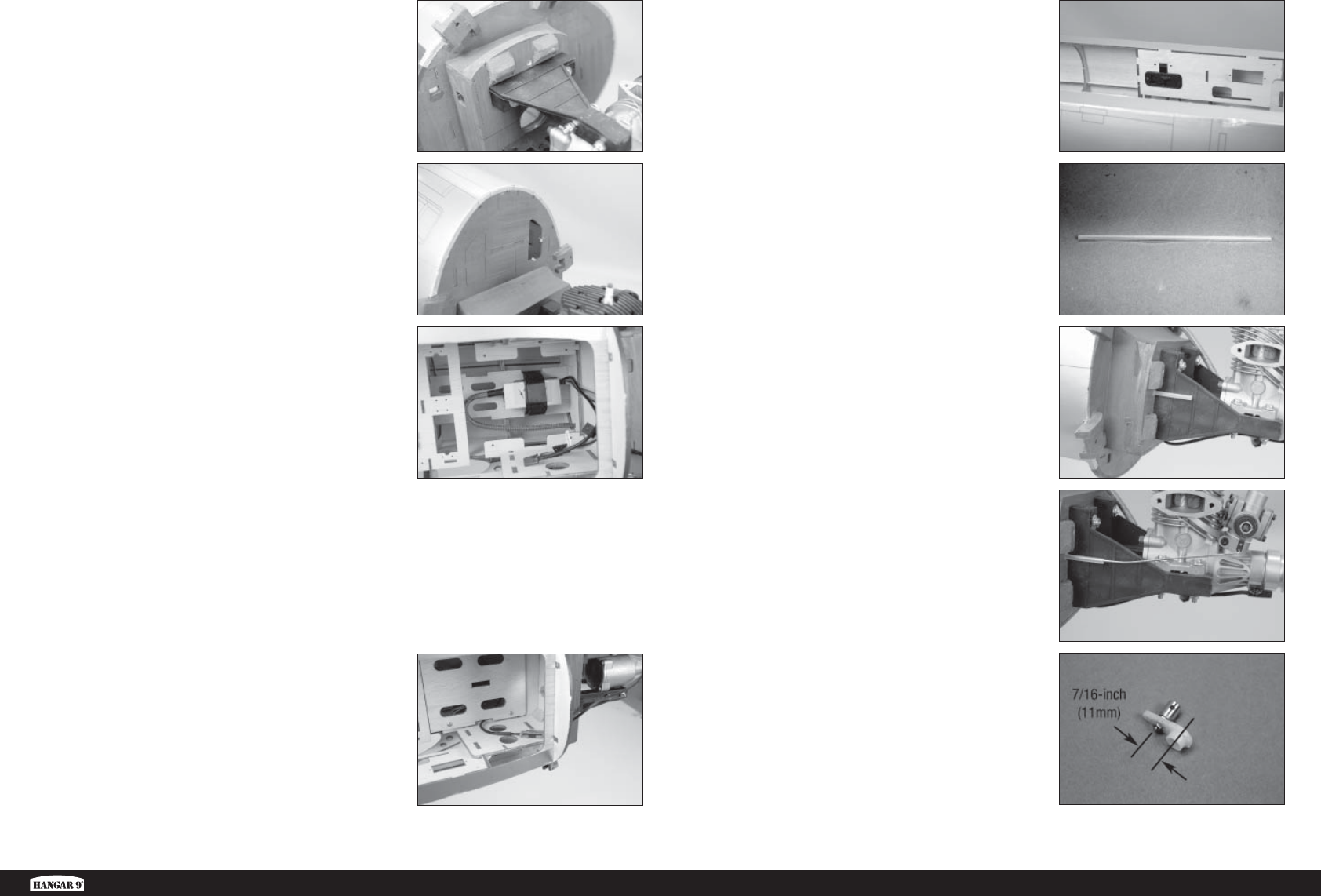 7/16-inch
(11mm)

HANGAR 9