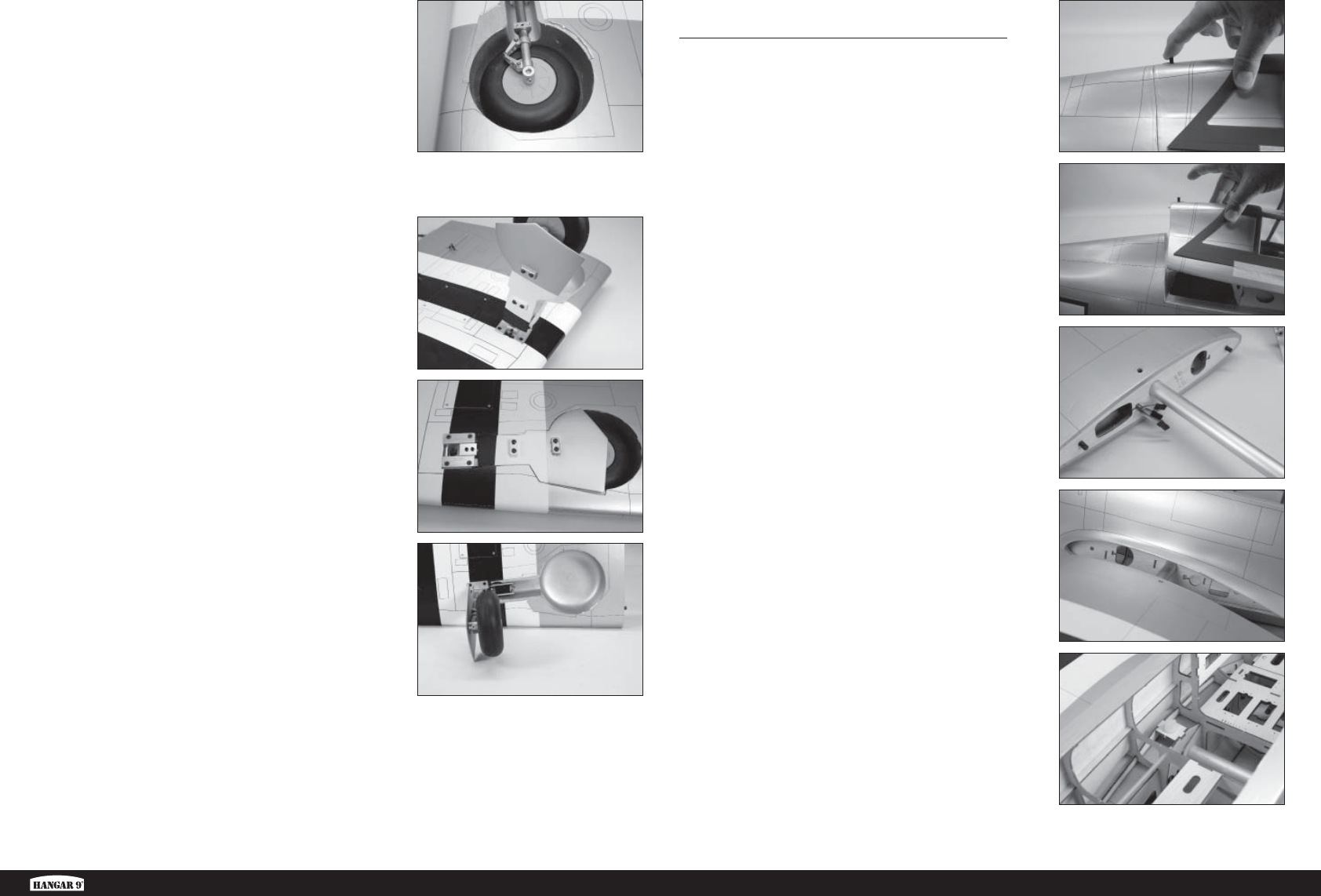 HANGAR 9