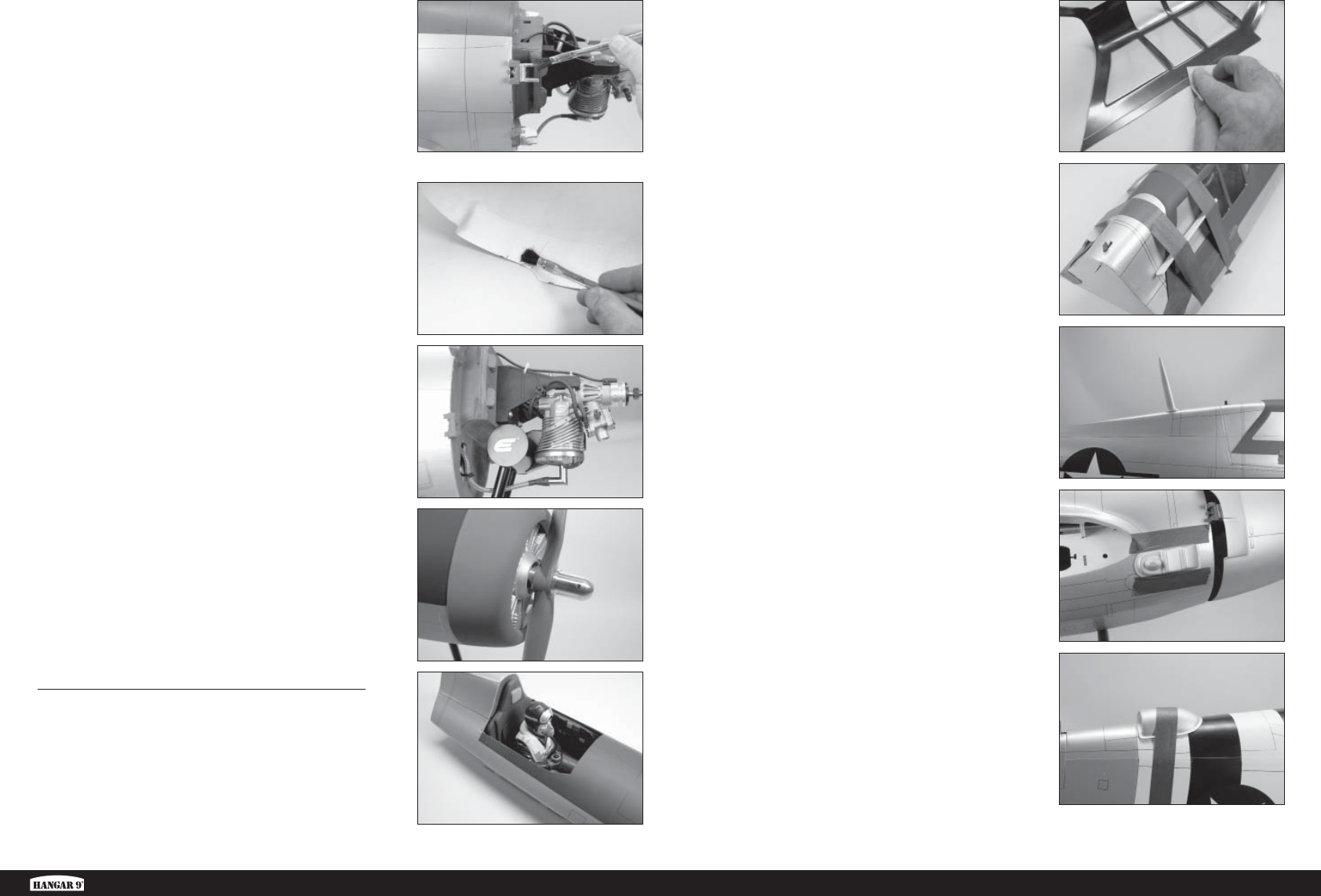 HANGAR 9