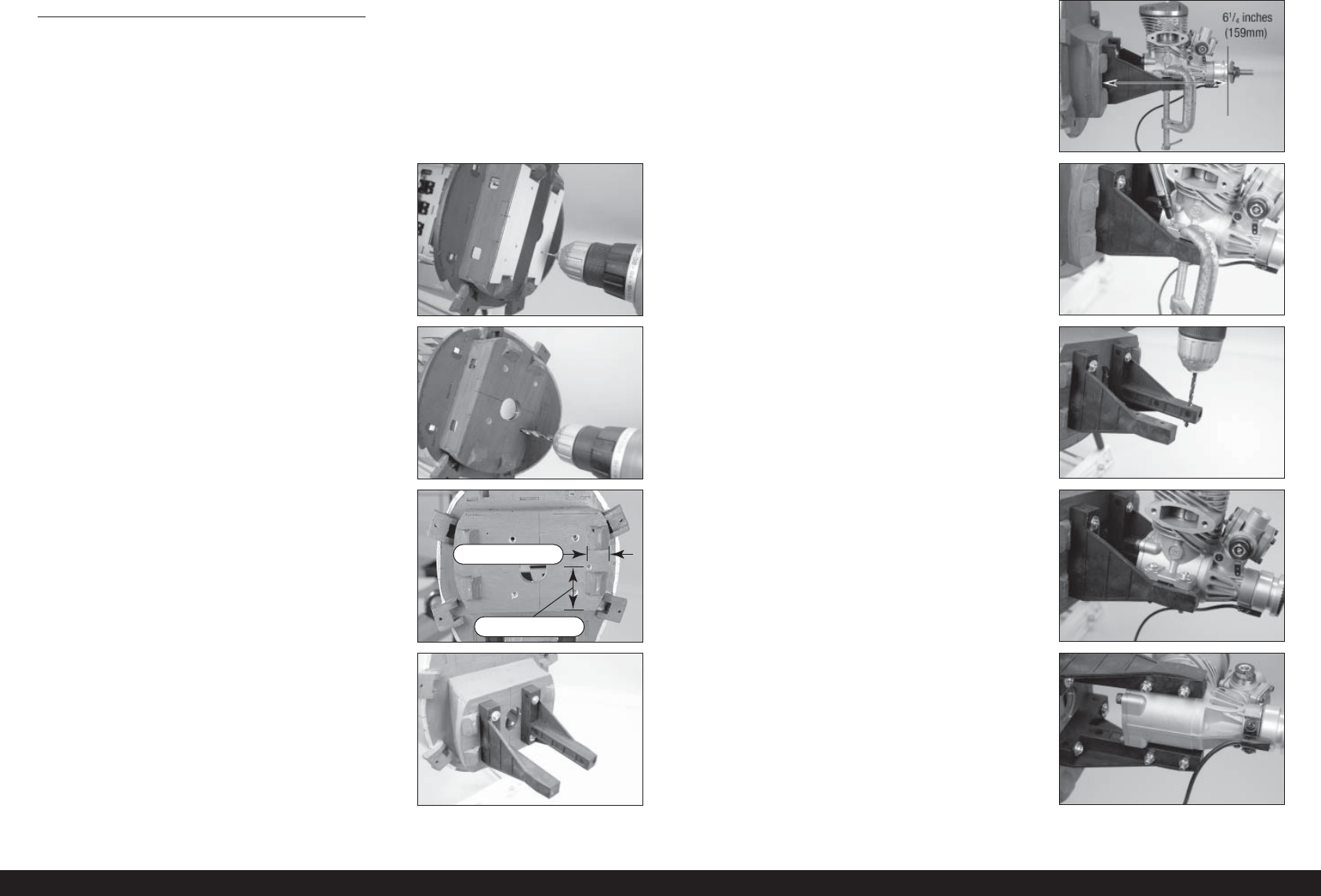 $6^1/_4$ inches (159mm)