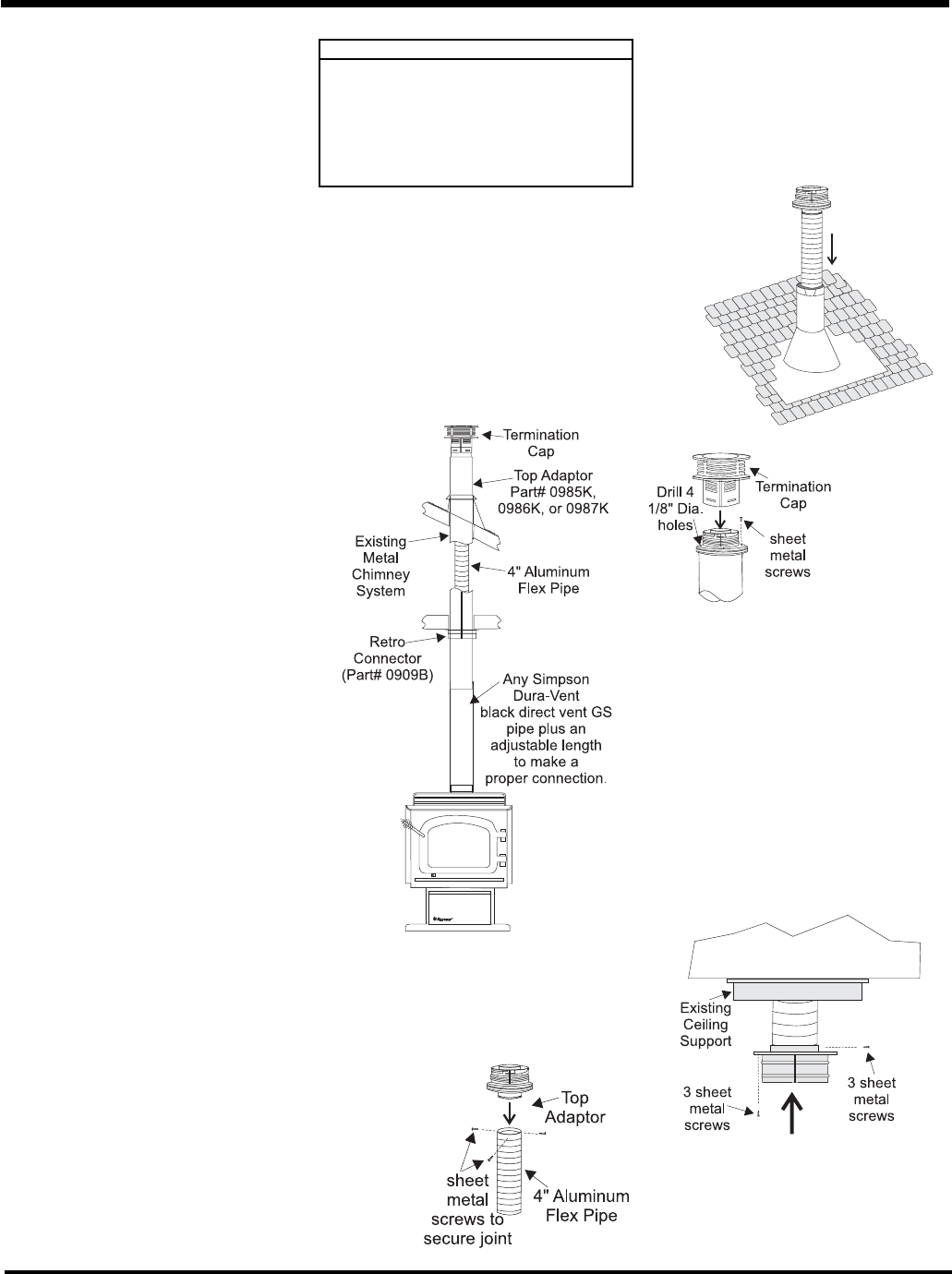 Termination Cap

Top Adaptor Part# 0985K, 0986K, or 0987K

Existing Metal Chimney System

4" Aluminum Flex Pipe

Retro Connector (Part# 0909B)

Any Simpson Dura-Vent black direct vent GS pipe plus an adjustable length to make a proper connection.

Drill 4 1/8" Dia. holes

Termination Cap

sheet metal screws

Existing Ceiling Support

3 sheet metal screws

3 sheet metal screws

Top Adaptor

sheet metal screws to secure joint

4" Aluminum Flex Pipe