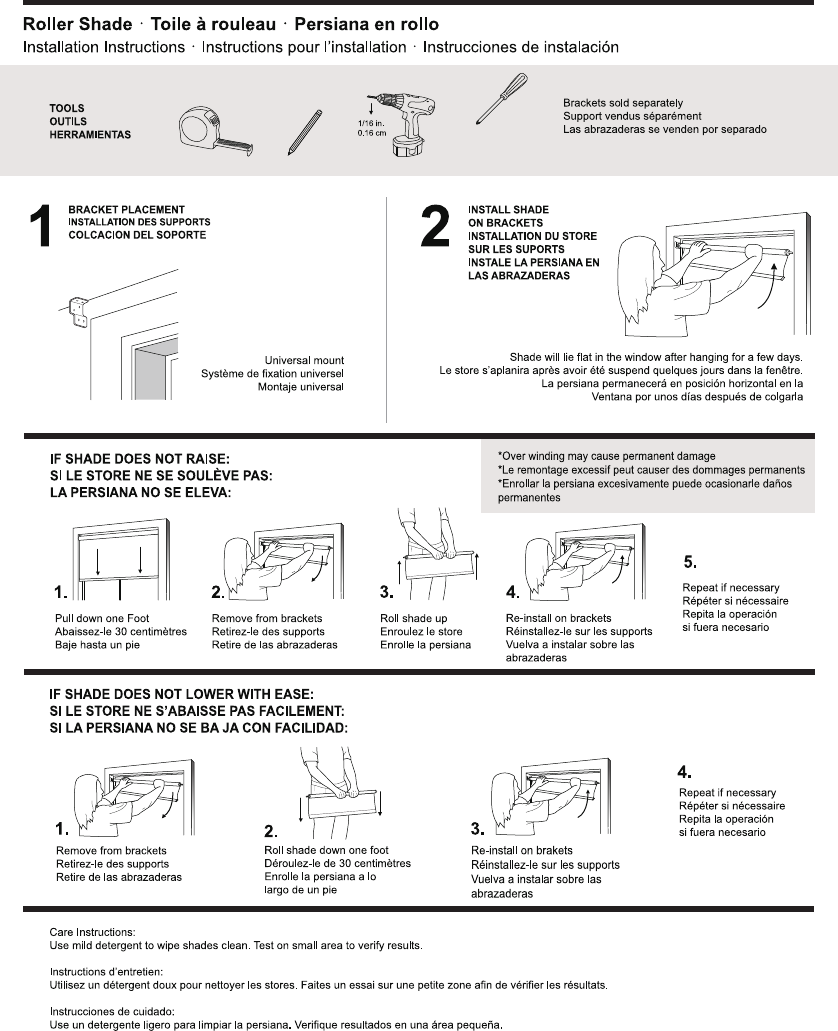 Roller Shade · Toile à rouleau · Persiana en rollo
Installation Instructions · Instructions pour l'installation · Instrucciones de instalación

TOOLS
OUTILS
HERRAMIENTAS

1/16 in.
0.16 cm

Brackets sold separately
Support vendus séparément
Las abrazaderas se venden por separado

1
BRACKET PLACEMENT
INSTALLATION DES SUPPORTS
COLCACION DEL SOPORTE

Universal mount
Système de fixation universel
Montaje universal

2
INSTALL SHADE ON BRACKETS
INSTALLATION DU STORE SUR LES SUPORTS
INSTALE LA PERSIANA EN LAS ABRAZADERAS

Shade will lie flat in the window after hanging for a few days.
Le store s'aplanira après avoir été suspend quelques jours dans la fenêtre.
La persiana permanecerá en posición horizontal en la Ventana por unos días después de colgarla

IF SHADE DOES NOT RAISE:
SI LE STORE NE SE SOULÈVE PAS:
LA PERSIANA NO SE ELEVA:

*Over winding may cause permanent damage
*Le remontage excessif peut causer des dommages permanents
*Enrollar la persiana excesivamente puede ocasionarle daños permanentes

1.
Pull down one Foot
Abaissez-le 30 centimètres
Baje hasta un pie

2.
Remove from brackets
Retirez-le des supports
Retire de las abrazaderas

3.
Roll shade up
Enroulez le store
Enrolle la persiana

4.
Re-install on brackets
Réinstallez-le sur les supports
Vuelva a instalar sobre las abrazaderas

5.
Repeat if necessary
Répéter si nécessaire
Repita la operación si fuera necesario

IF SHADE DOES NOT LOWER WITH EASE:
SI LE STORE NE S'ABAISSE PAS FACILEMENT:
SI LA PERSIANA NO SE BA JA CON FACILIDAD:

1.
Remove from brackets
Retirez-le des supports
Retire de las abrazaderas

2.
Roll shade down one foot
Déroulez-le de 30 centimètres
Enrolle la persiana a lo largo de un pie

3.
Re-install on brakets
Réinstallez-le sur les supports
Vuelva a instalar sobre las abrazaderas

4.
Repeat if necessary
Répéter si nécessaire
Repita la operación si fuera necesario

Care Instructions:
Use mild detergent to wipe shades clean. Test on small area to verify results.

Instructions d'entretien:
Utilisez un détergent doux pour nettoyer les stores. Faites un essai sur une petite zone afin de vérifier les résultats.

Instrucciones de cuidado:
Use un detergente ligero para limpiar la persiana. Verifique resultados en una área pequeña.