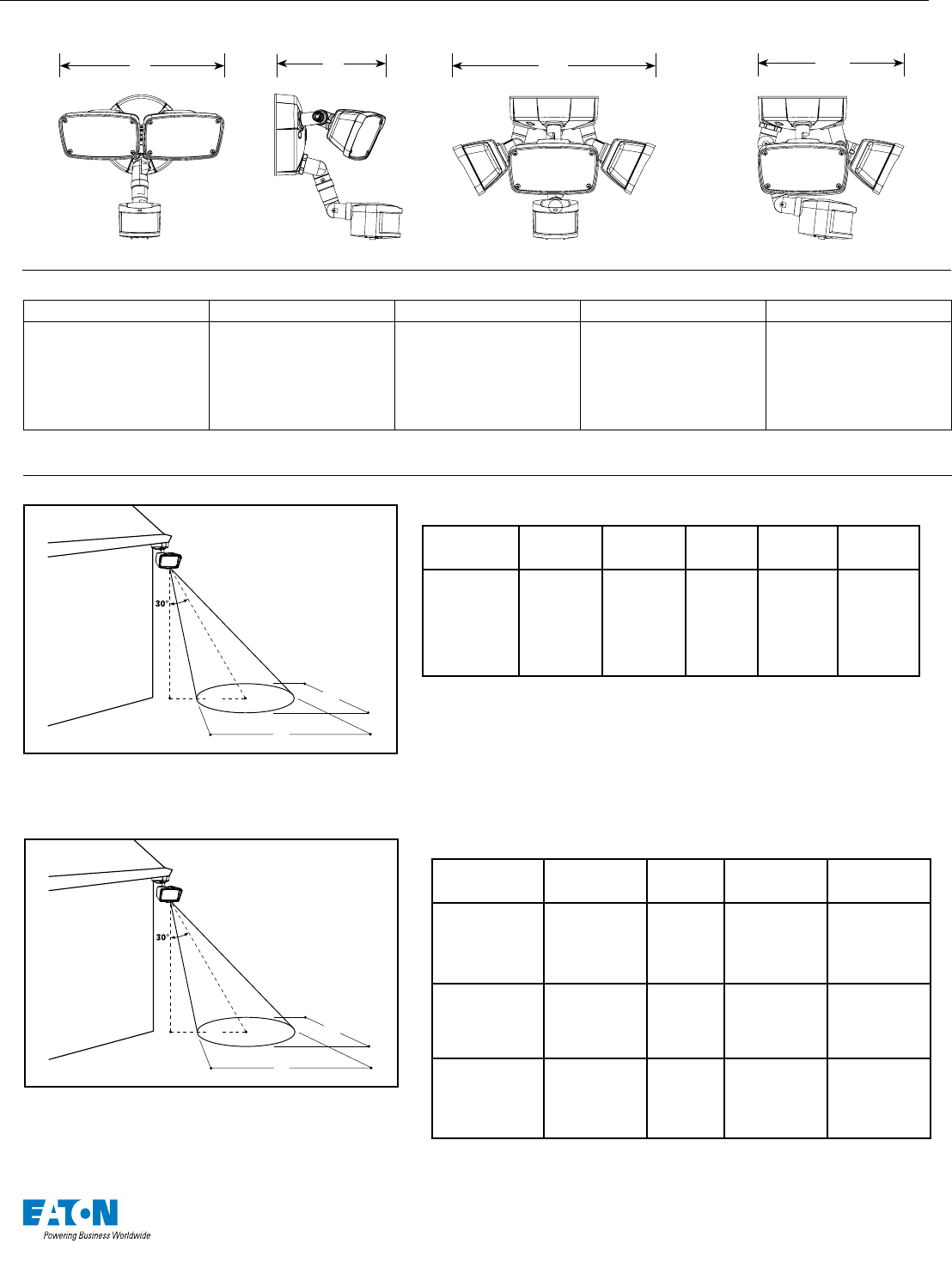 30°

30°

EATON
Powering Business Worldwide