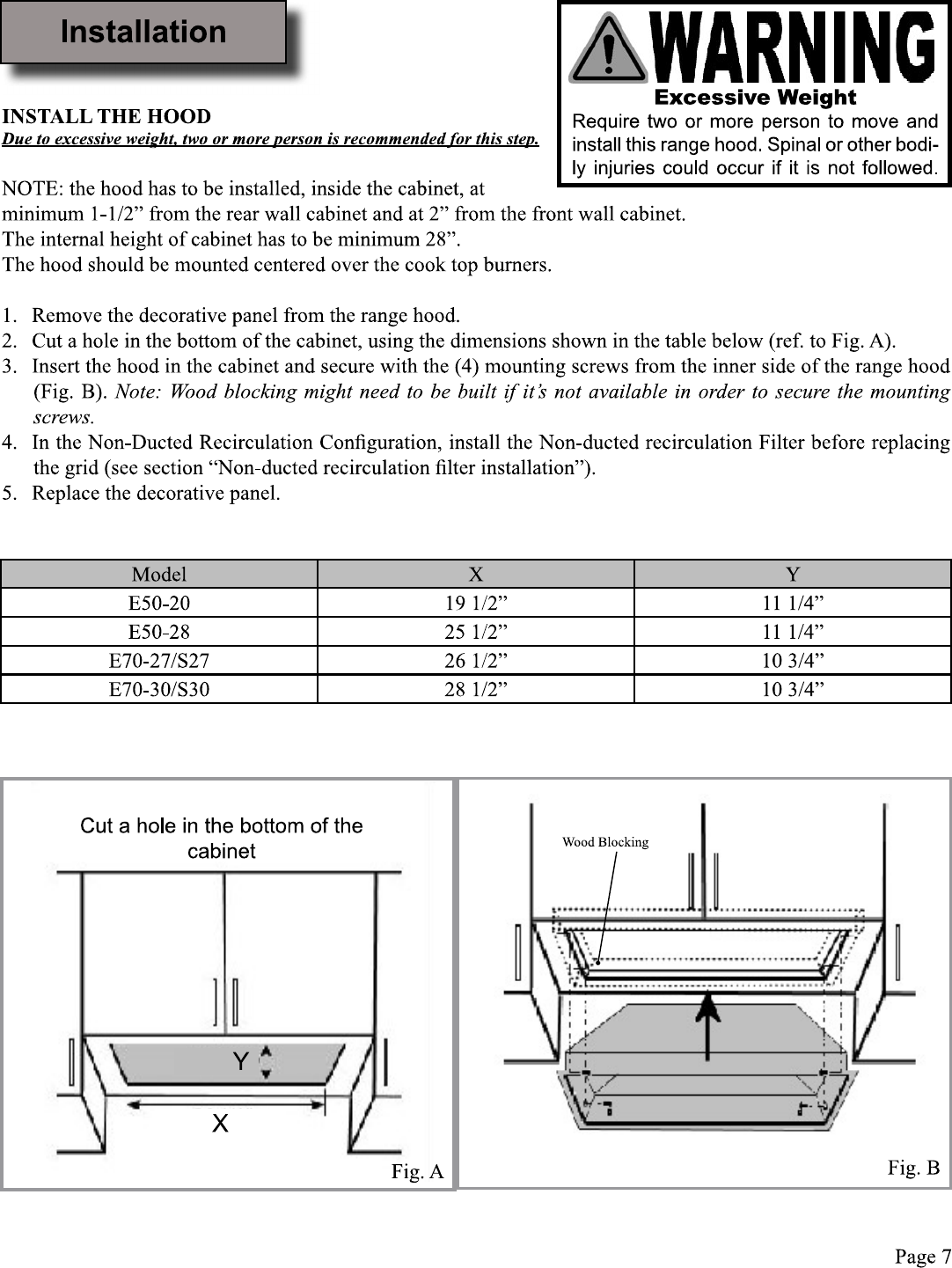 Installation

WARNING
Excessive Weight
Require two or more person to move and install this range hood. Spinal or other bodily injuries could occur if it is not followed.

INSTALL THE HOOD
Due to excessive weight, two or more person is recommended for this step.

NOTE: the hood has to be installed, inside the cabinet, at minimum 1-1/2” from the rear wall cabinet and at 2” from the front wall cabinet.
The internal height of cabinet has to be minimum 28”.
The hood should be mounted centered over the cook top burners.

1. Remove the decorative panel from the range hood.
2. Cut a hole in the bottom of the cabinet, using the dimensions shown in the table below (ref. to Fig. A).
3. Insert the hood in the cabinet and secure with the (4) mounting screws from the inner side of the range hood (Fig. B). Note: Wood blocking might need to be built if it’s not available in order to secure the mounting screws.
4. In the Non-Ducted Recirculation Configuration, install the Non-ducted recirculation Filter before replacing the grid (see section “Non-ducted recirculation filter installation”).
5. Replace the decorative panel.

| Model | X | Y |
|---|---|---|
| E50-20 | 19 1/2” | 11 1/4” |
| E50-28 | 25 1/2” | 11 1/4” |
| E70-27/S27 | 26 1/2” | 10 3/4” |
| E70-30/S30 | 28 1/2” | 10 3/4” |

Cut a hole in the bottom of the cabinet
Y
X
Fig. A

Wood Blocking
Fig. B

Page 7