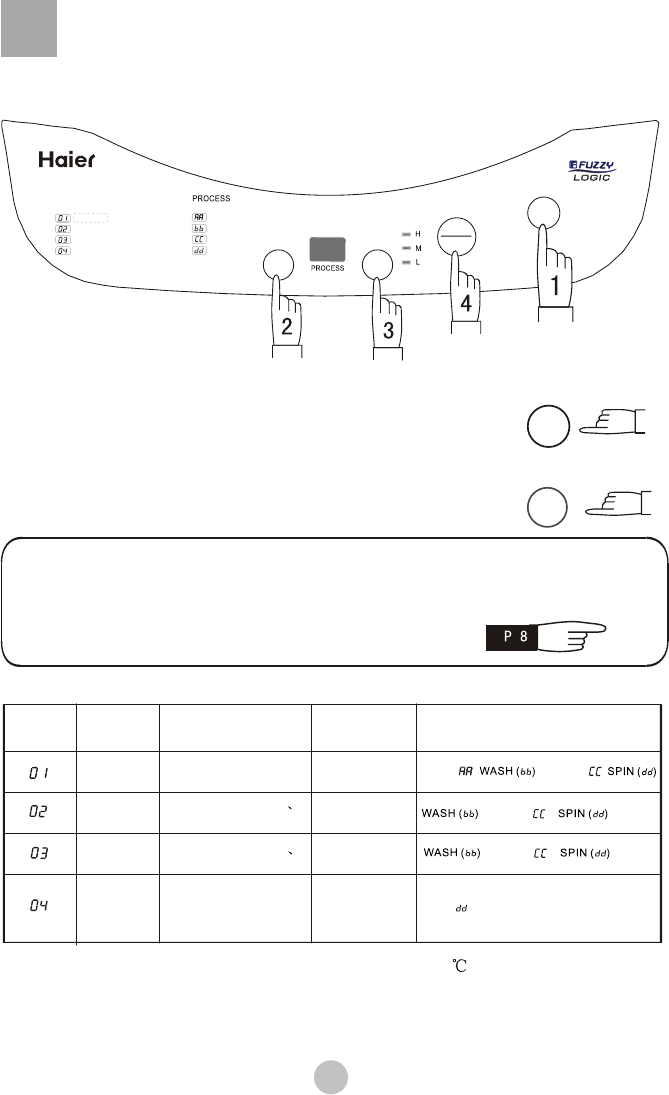 Haier

FUZZY LOGIC

PROCESS

01
02
03
04

AA
bb
CC
dd

PROCESS

H
M
L

2 3 4 1

P 8

|  |  |  |  |  |
|---|---|---|---|---|
| 01 |  |  |  | AA WASH (bb) CC SPIN (dd) |
| 02 |  | ` |  | WASH (bb) CC SPIN (dd) |
| 03 |  | ` |  | WASH (bb) CC SPIN (dd) |
| 04 |  |  |  | dd |

℃