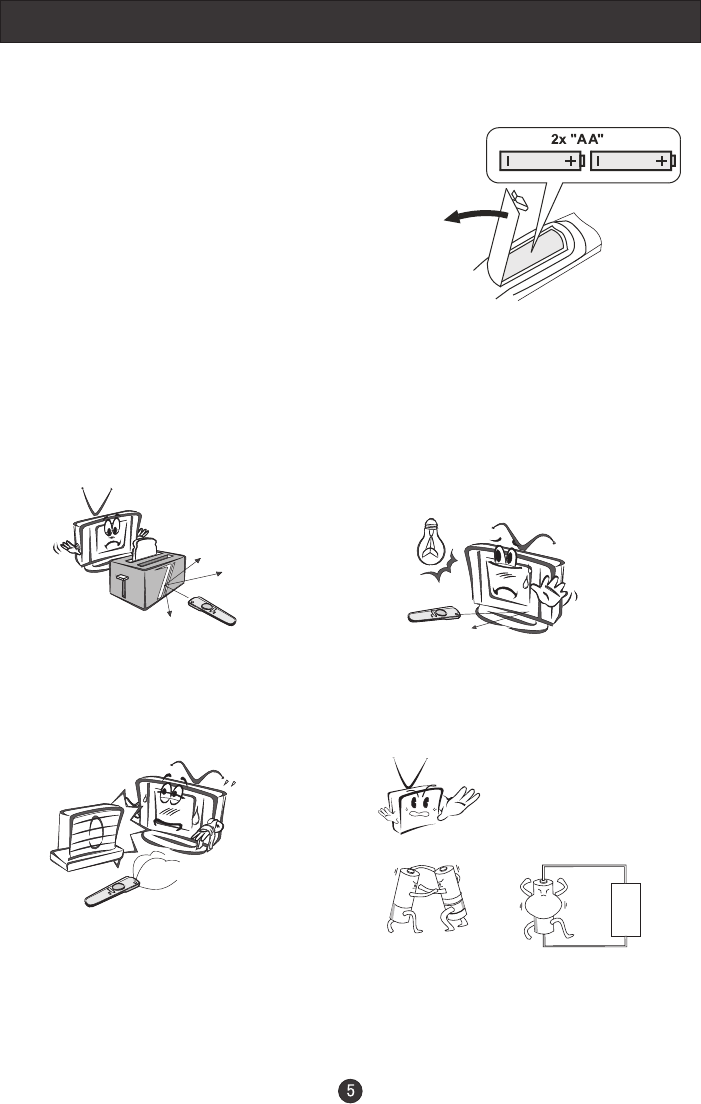 2x "AA"

5