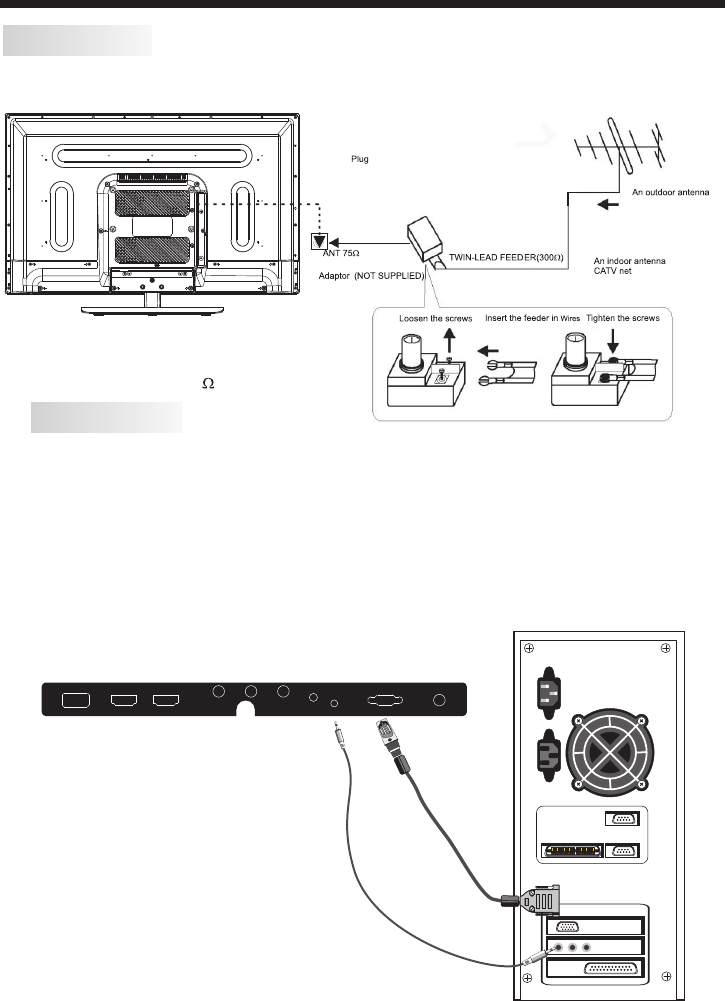 Plug

An outdoor antenna

ANT 75Ω

TWIN-LEAD FEEDER(300Ω)

An indoor antenna CATV net

Adaptor (NOT SUPPLIED)

Loosen the screws

Insert the feeder in Wires

Tighten the screws

Ω