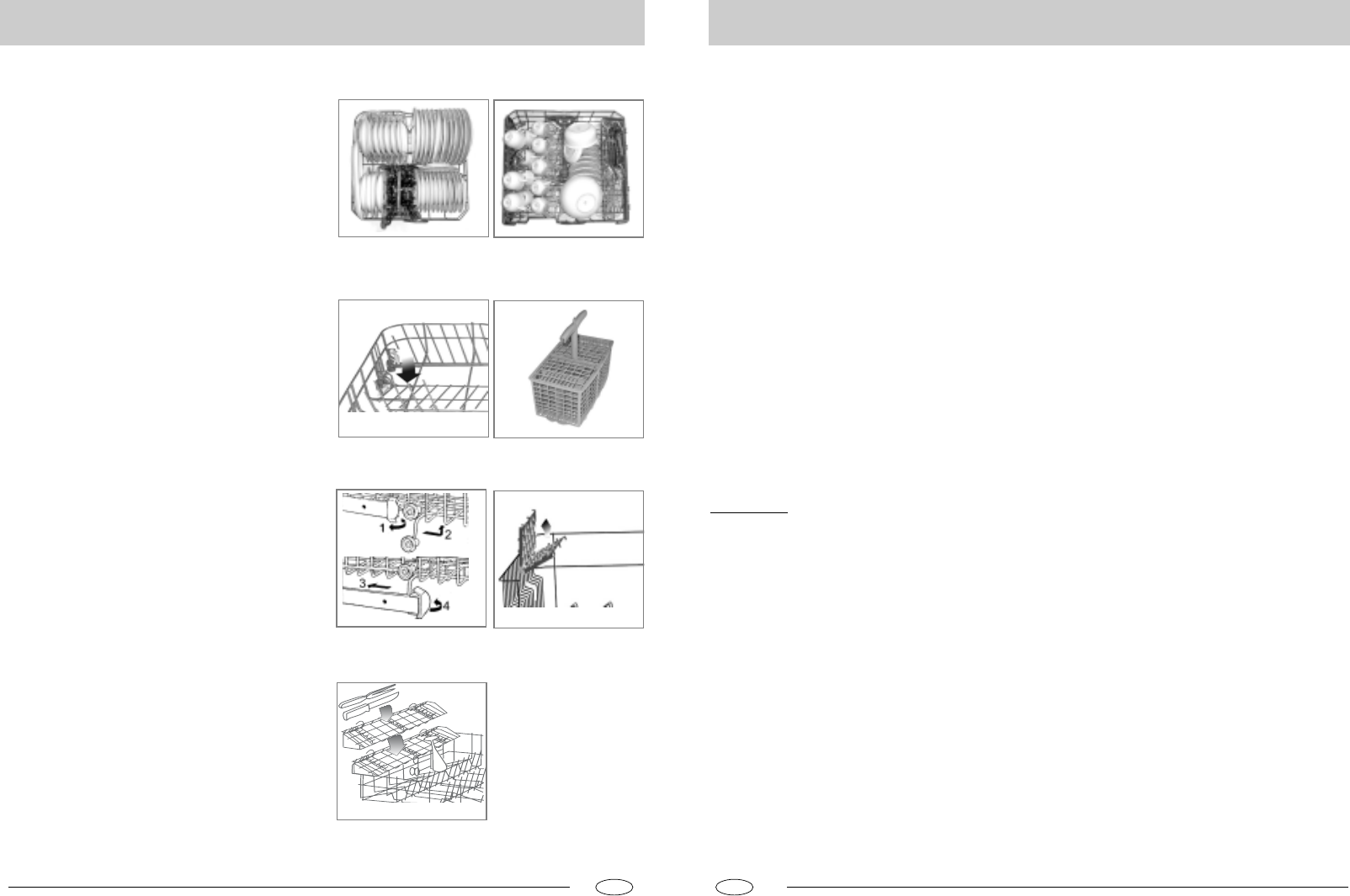 1
2
3
4