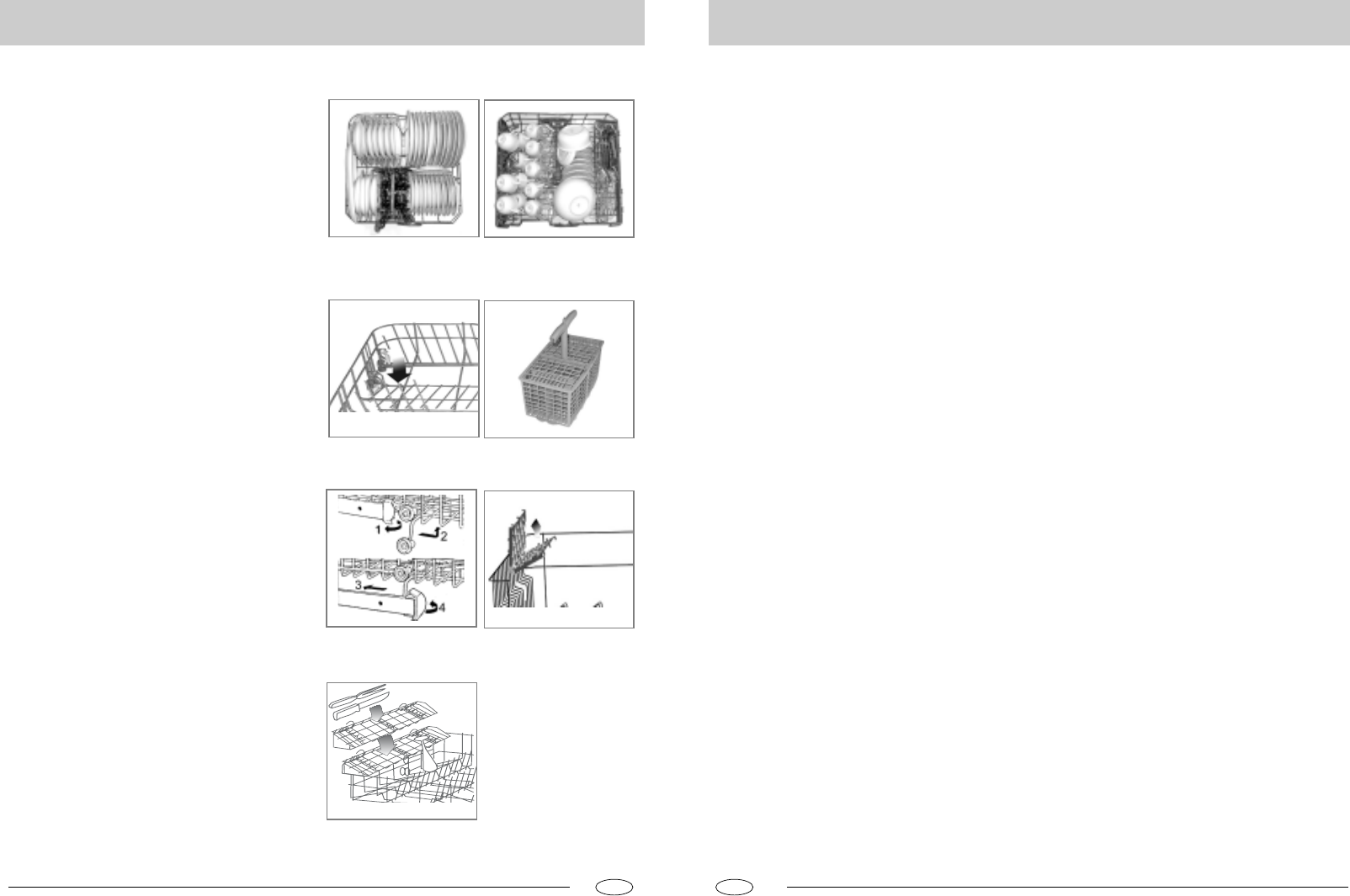 1
2
3
4