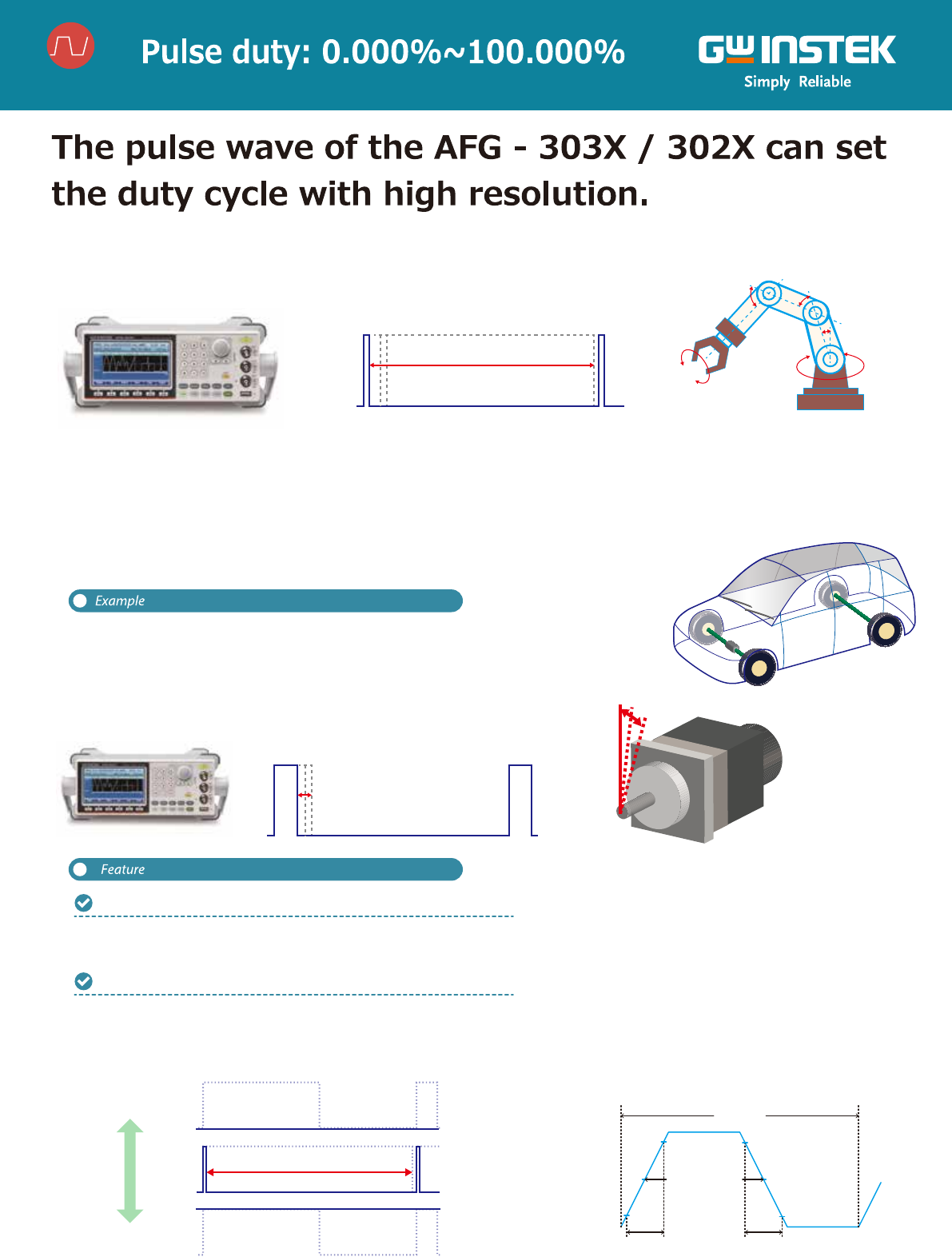 Pulse duty: 0.000%~100.000%

GW INSTEK
Simply Reliable

The pulse wave of the AFG - 303X / 302X can set the duty cycle with high resolution.

Example

Feature