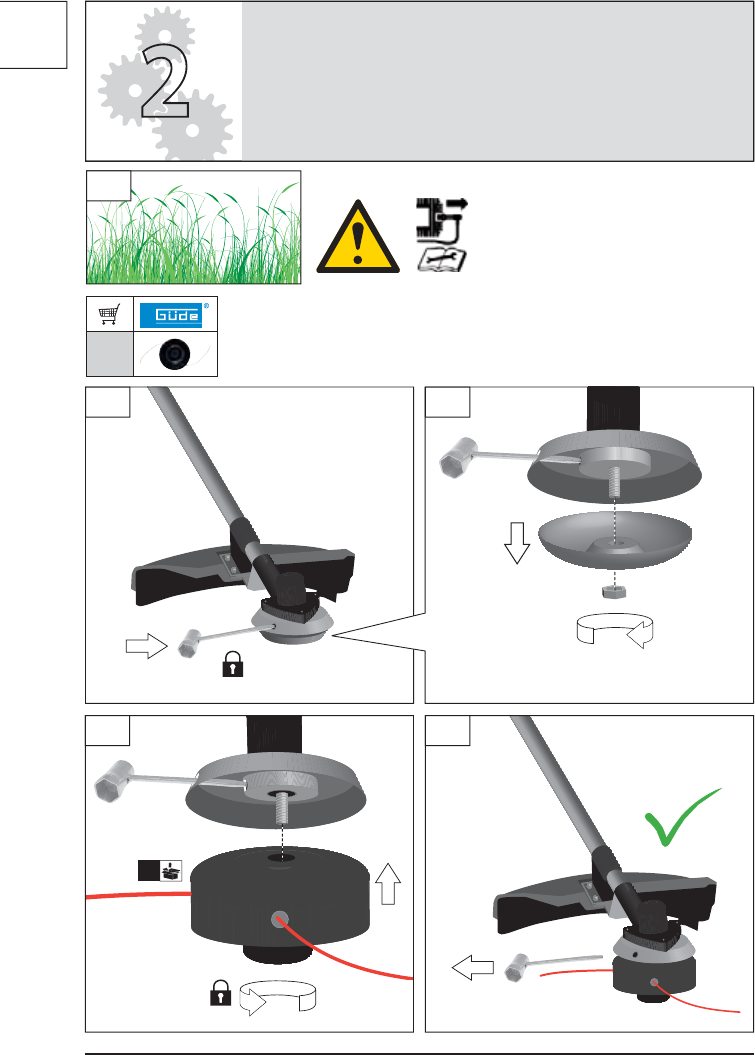 2

Güde