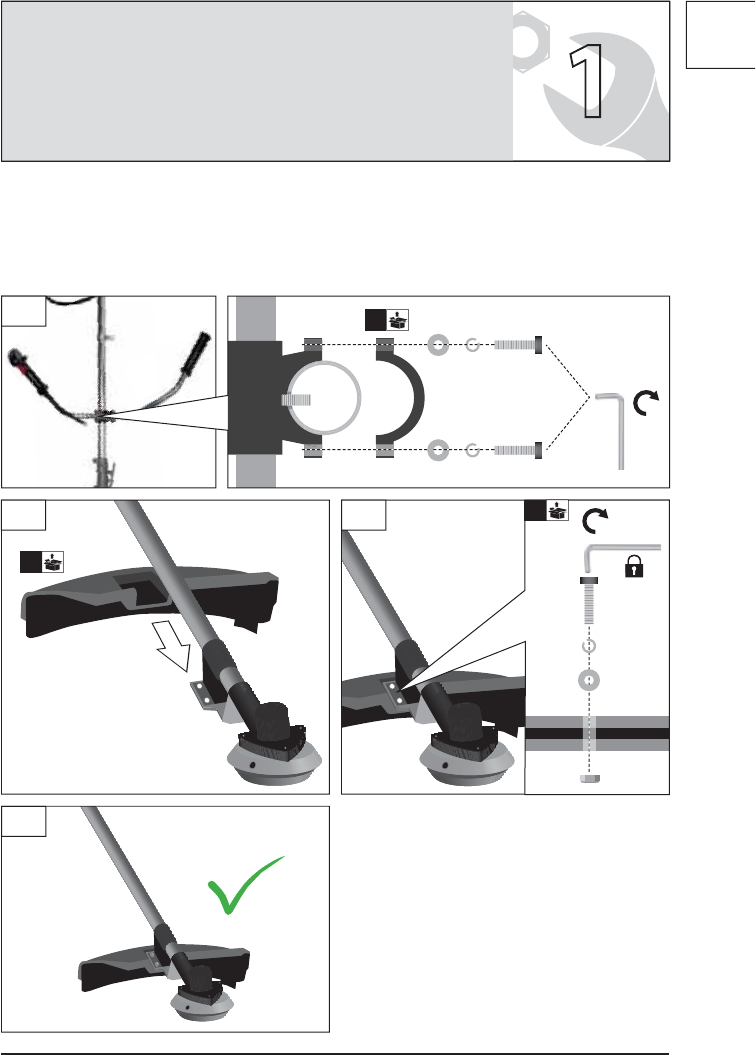 1