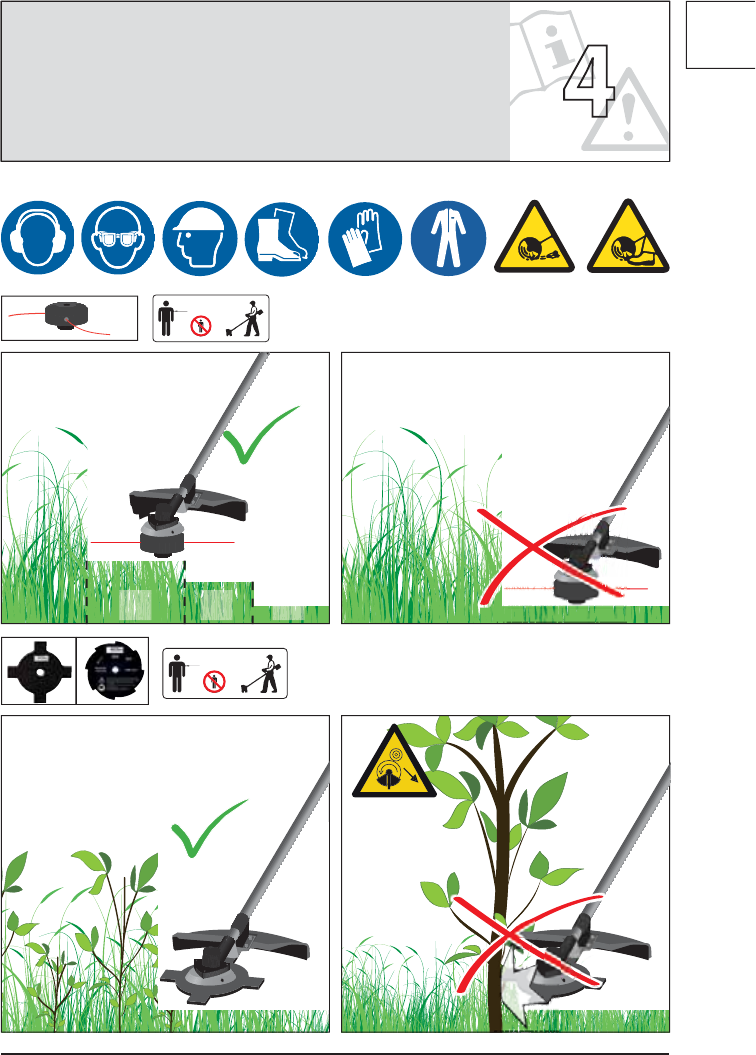 4