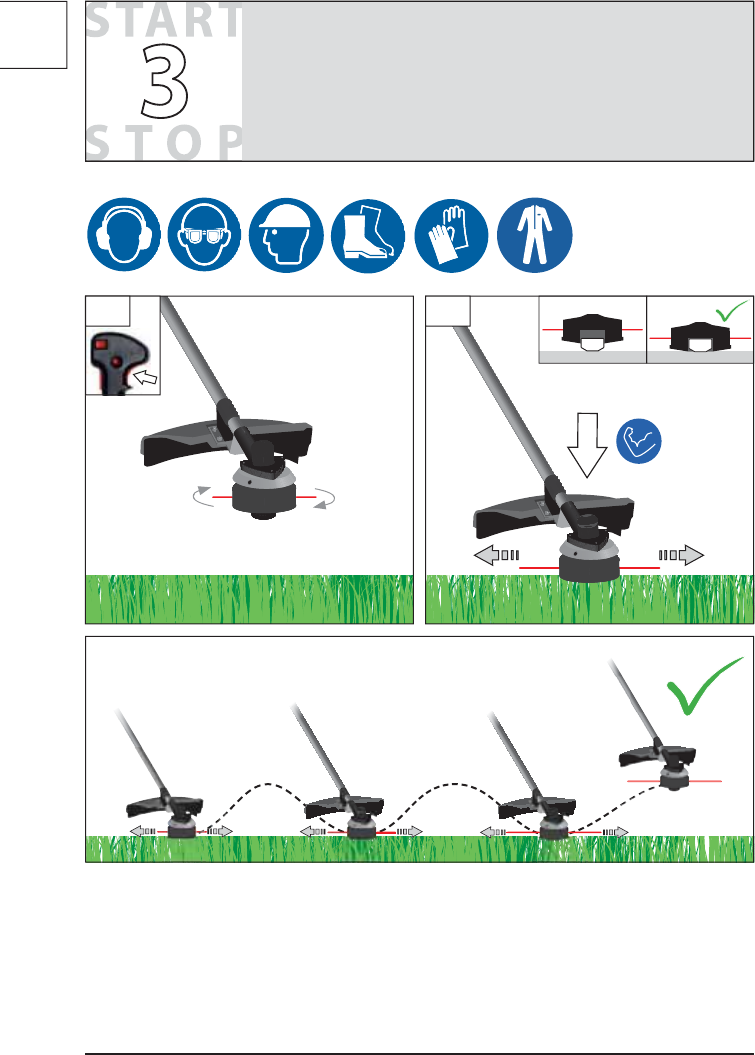 START
3
STOP