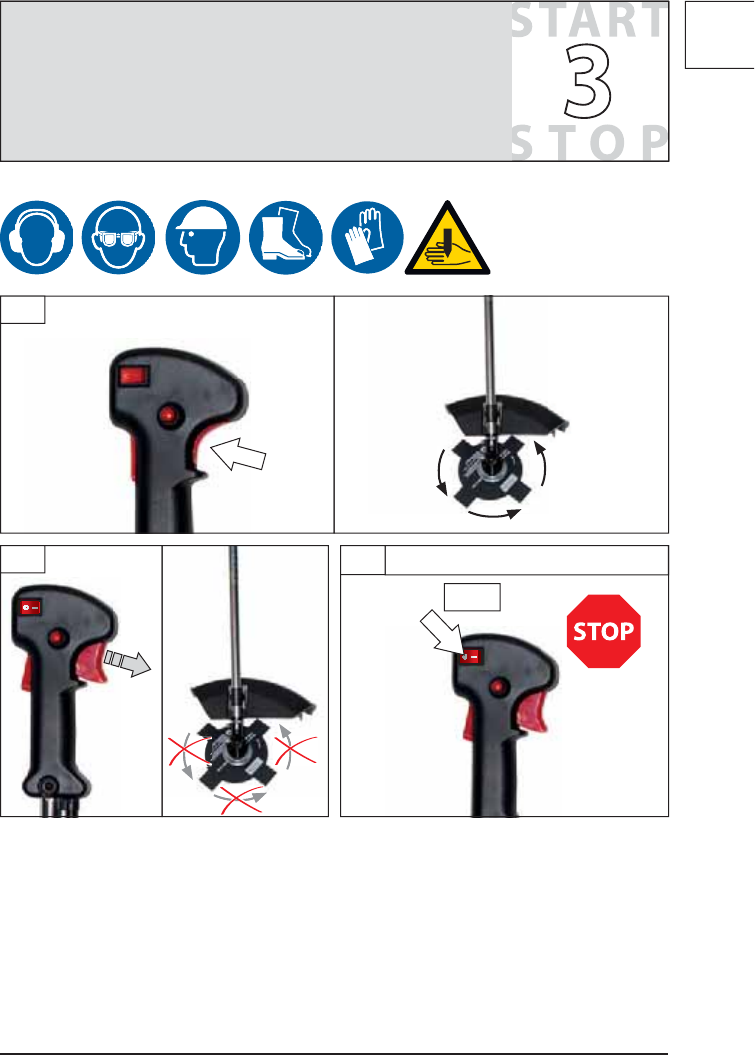 START
3
STOP

STOP