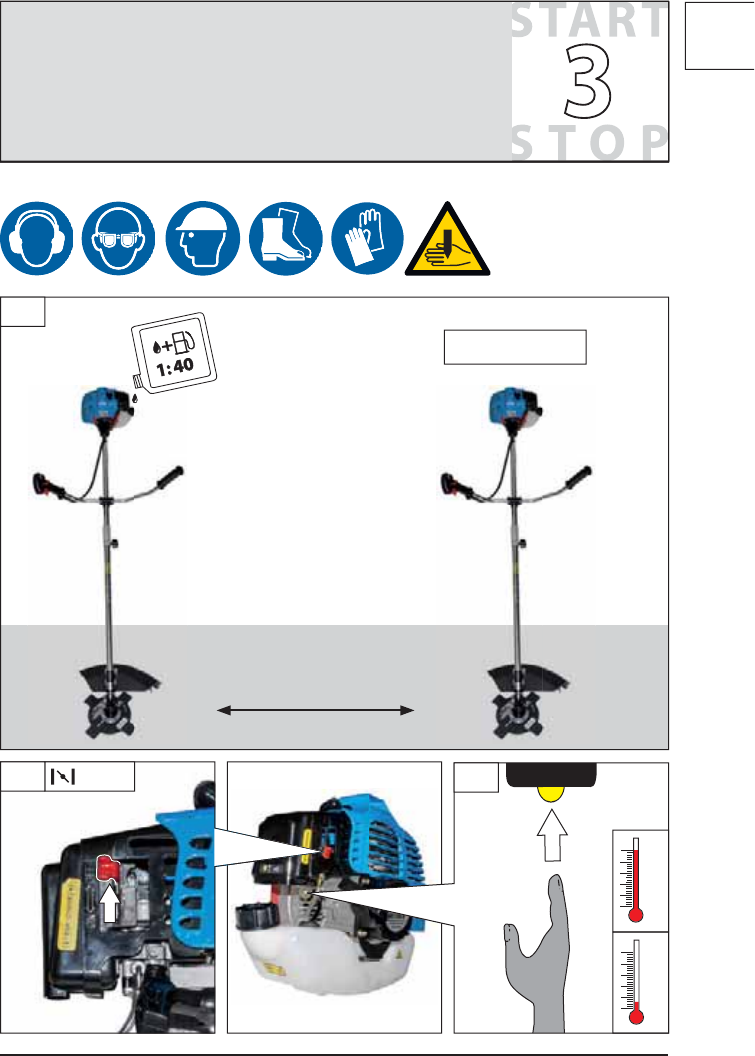 START
3
STOP

1:40