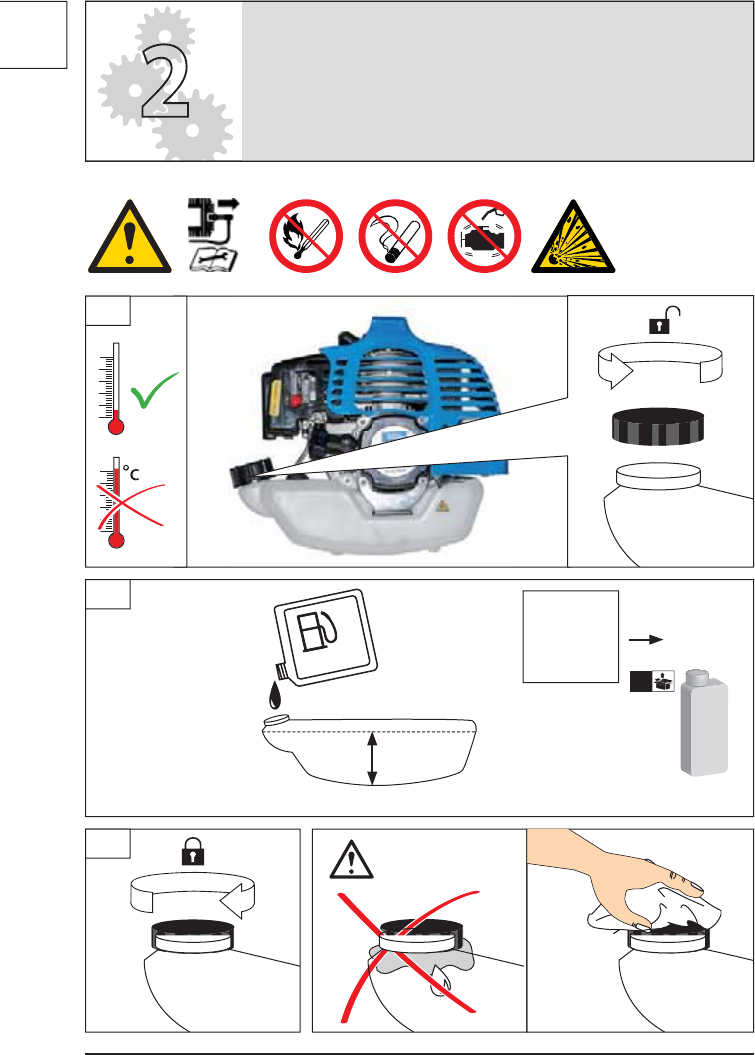 2

°C