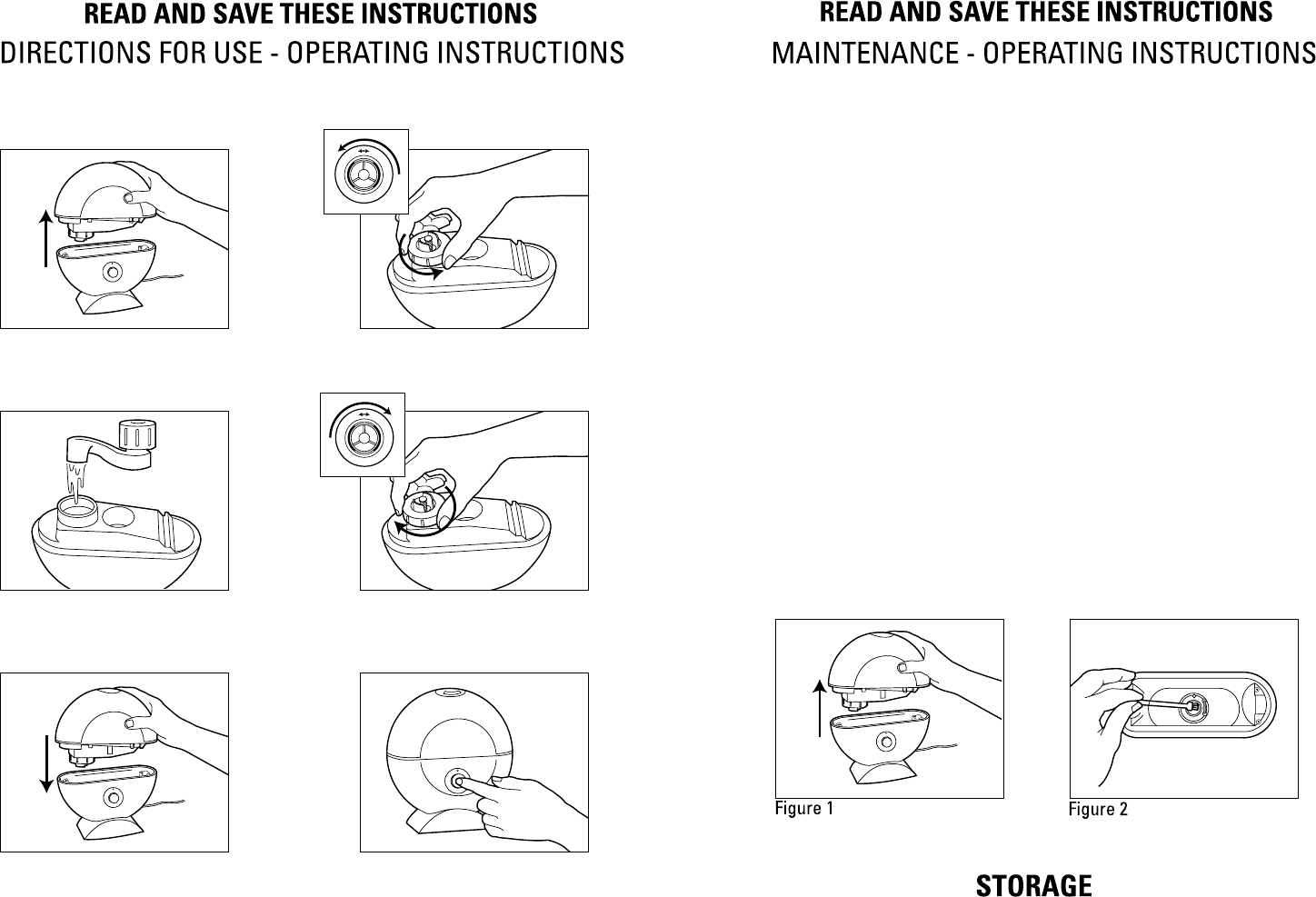 READ AND SAVE THESE INSTRUCTIONS

DIRECTIONS FOR USE - OPERATING INSTRUCTIONS

READ AND SAVE THESE INSTRUCTIONS

MAINTENANCE - OPERATING INSTRUCTIONS

Figure 1

Figure 2

STORAGE