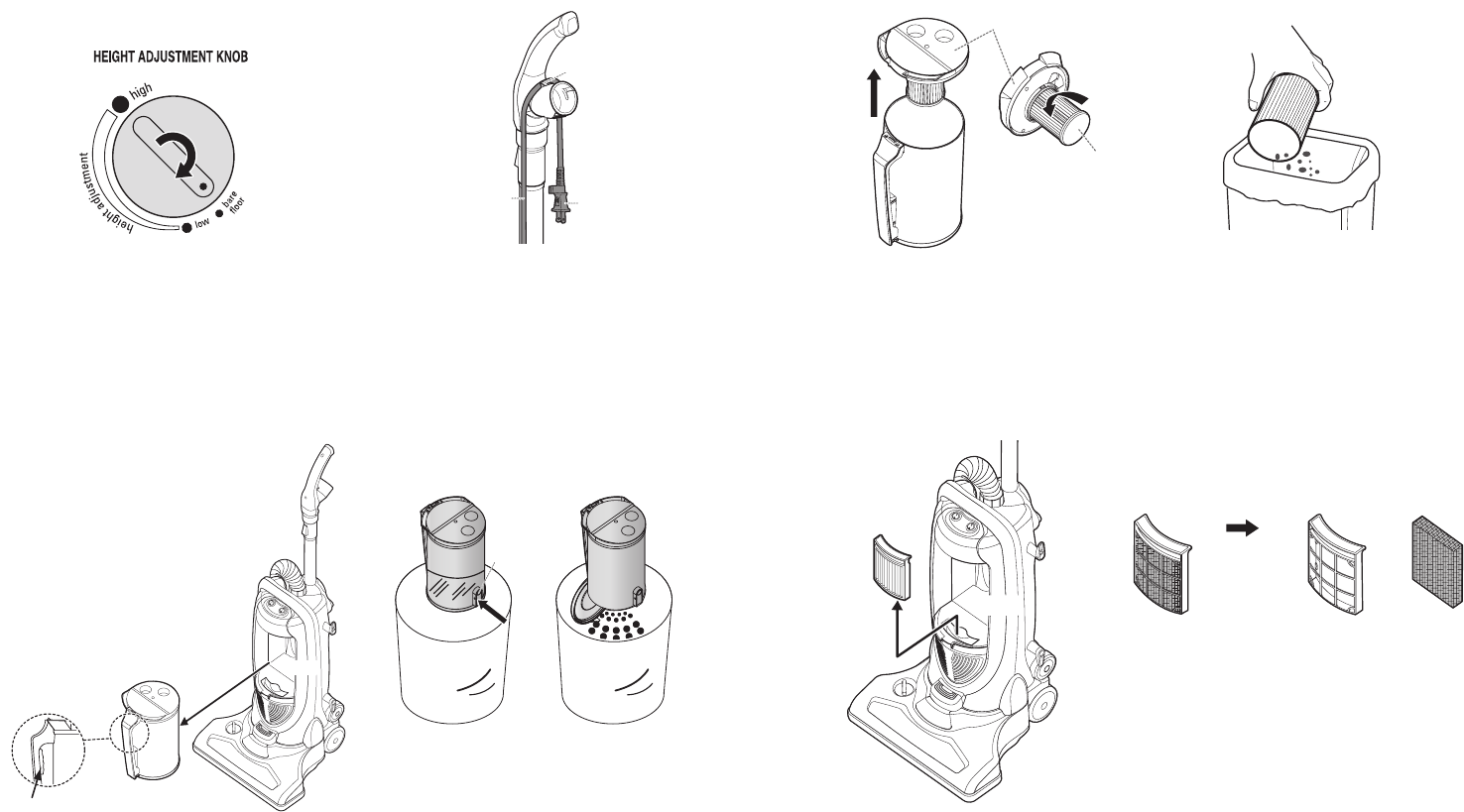 HEIGHT ADJUSTMENT KNOB

high

height adjustment

low

bare floor