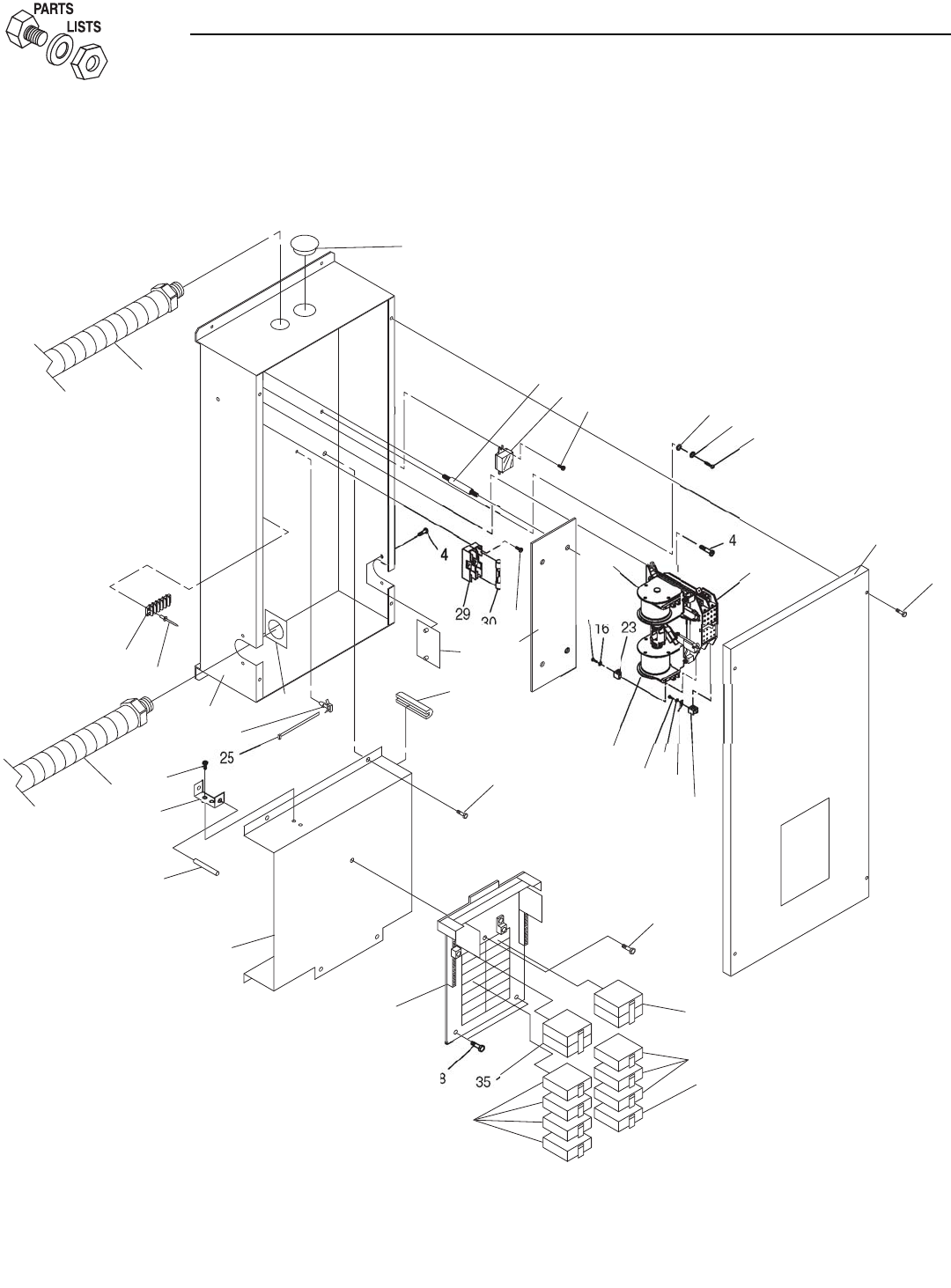 PARTS LISTS

4

4

29

30

16

23

25

8

35